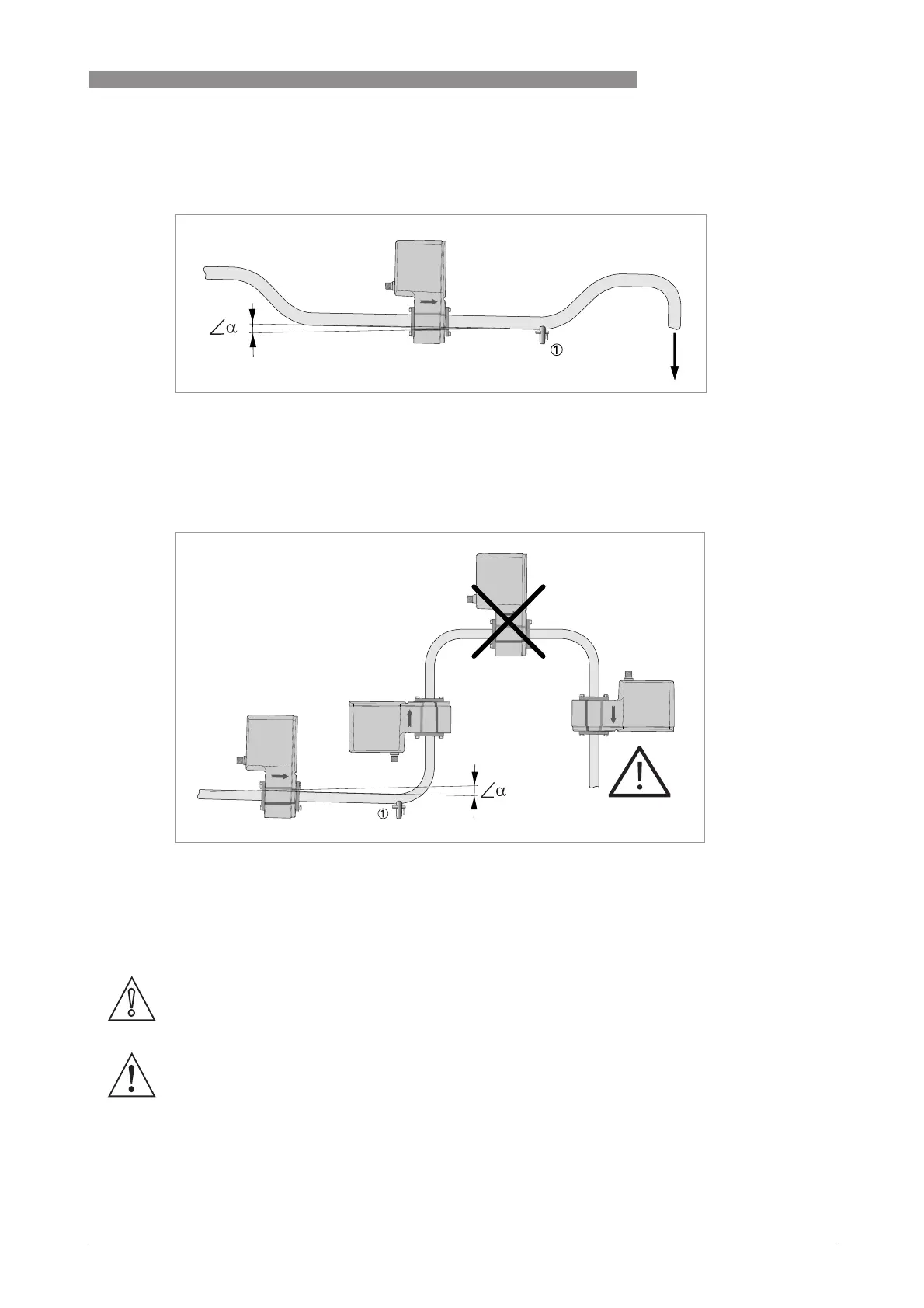 $\angle\alpha$

①

$\angle\alpha$

①