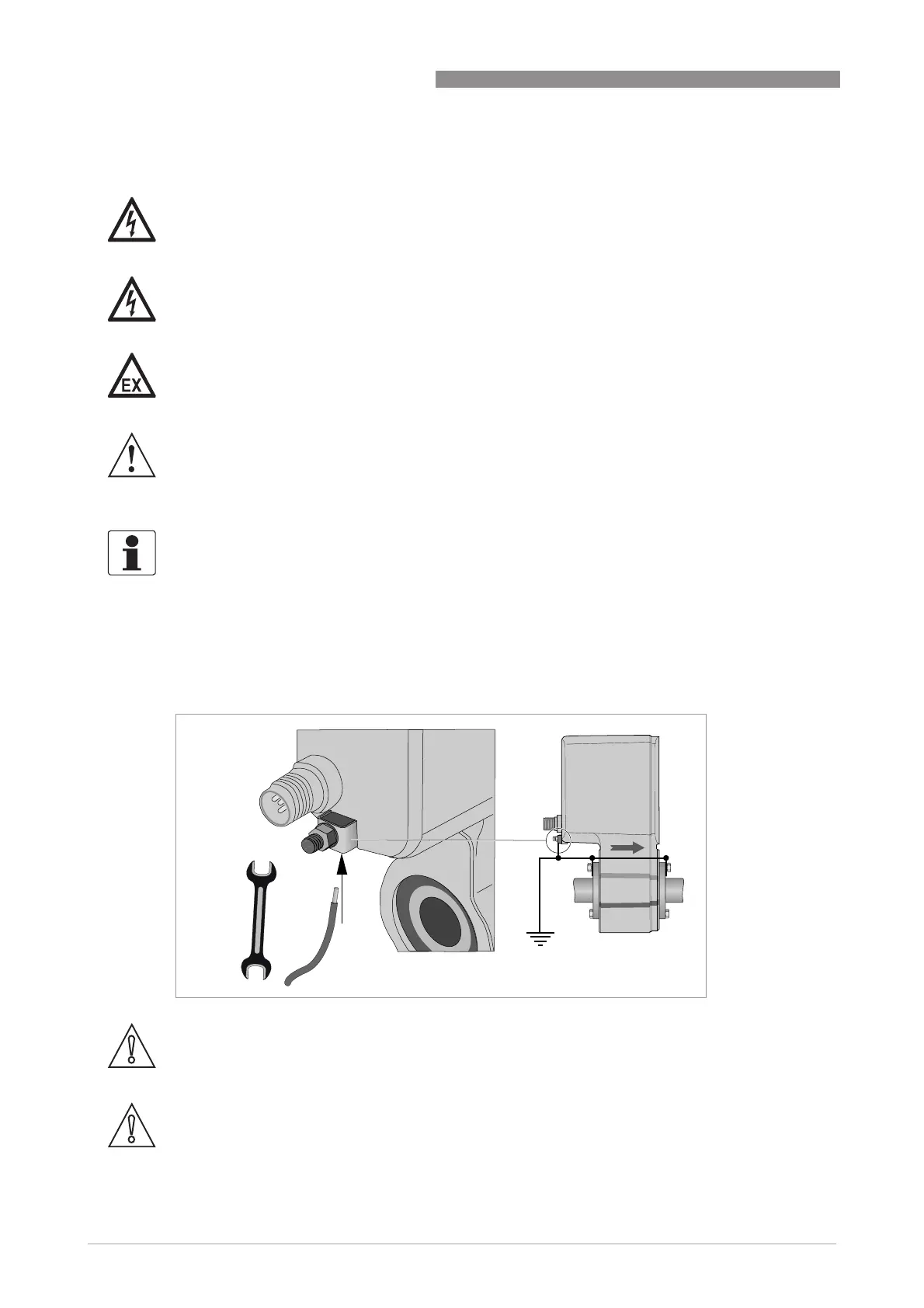 EX