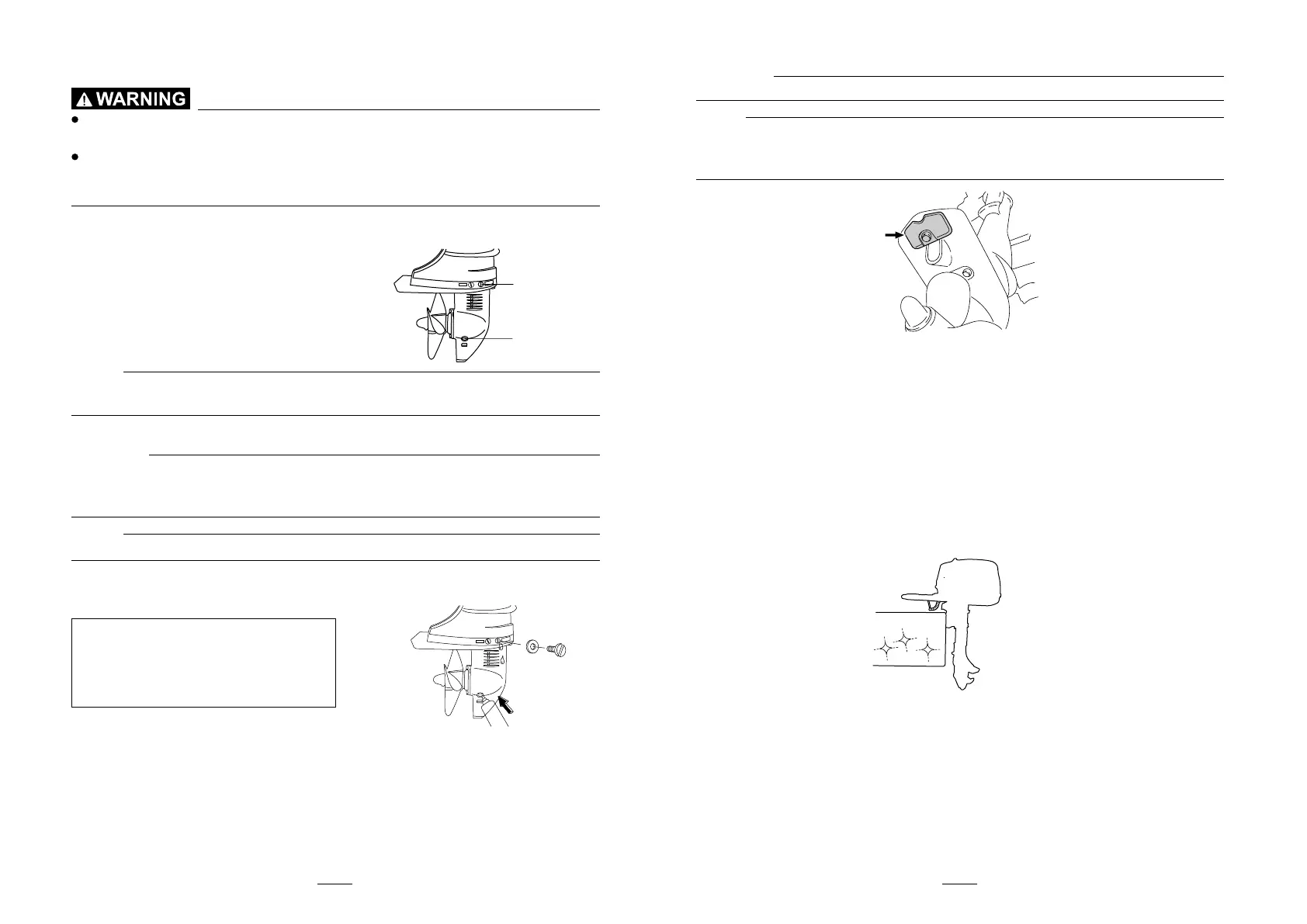 WARNING