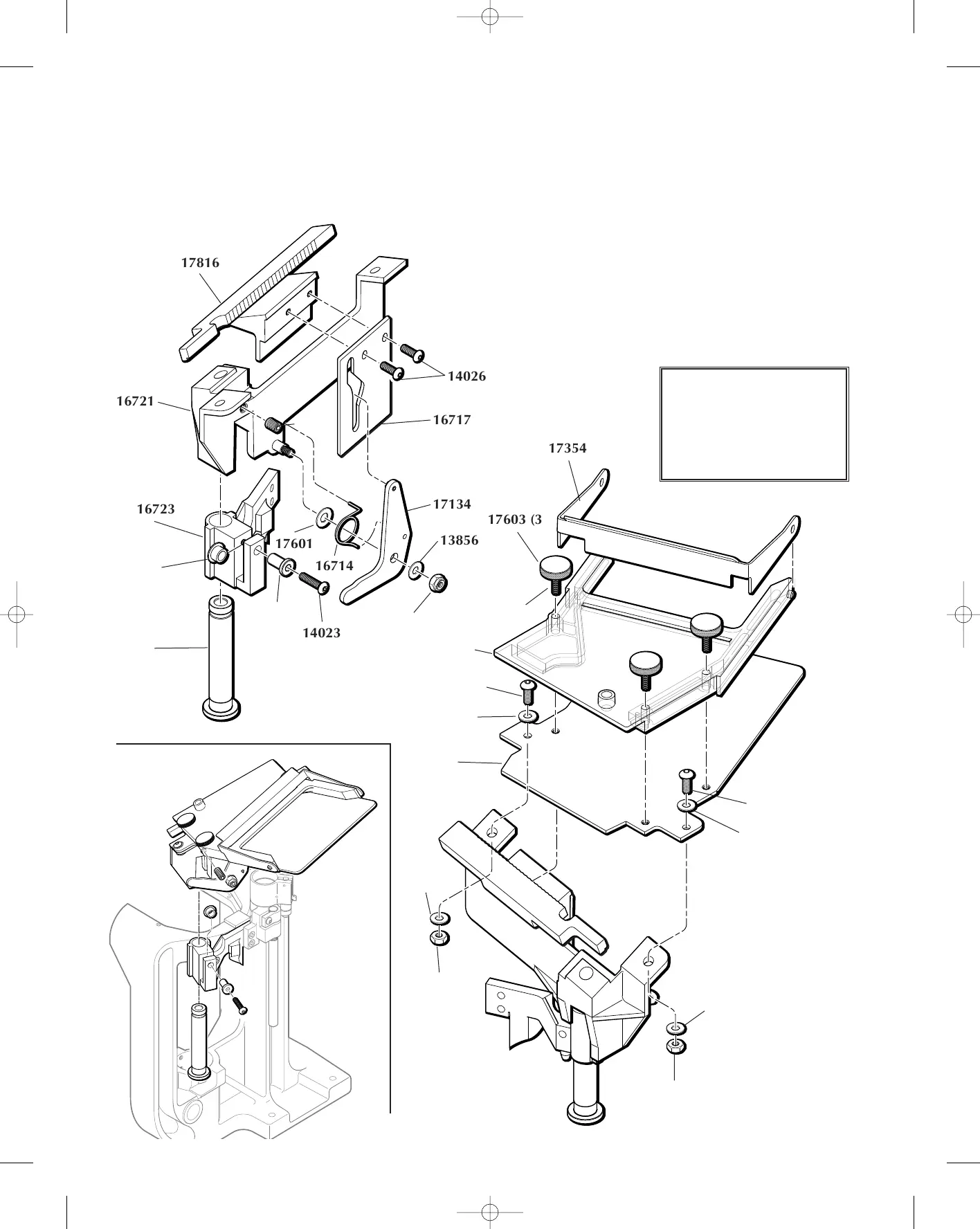 17816

14026

16721

16717

17354

16723

17134

17603 (3

17601

13856

16714

14023