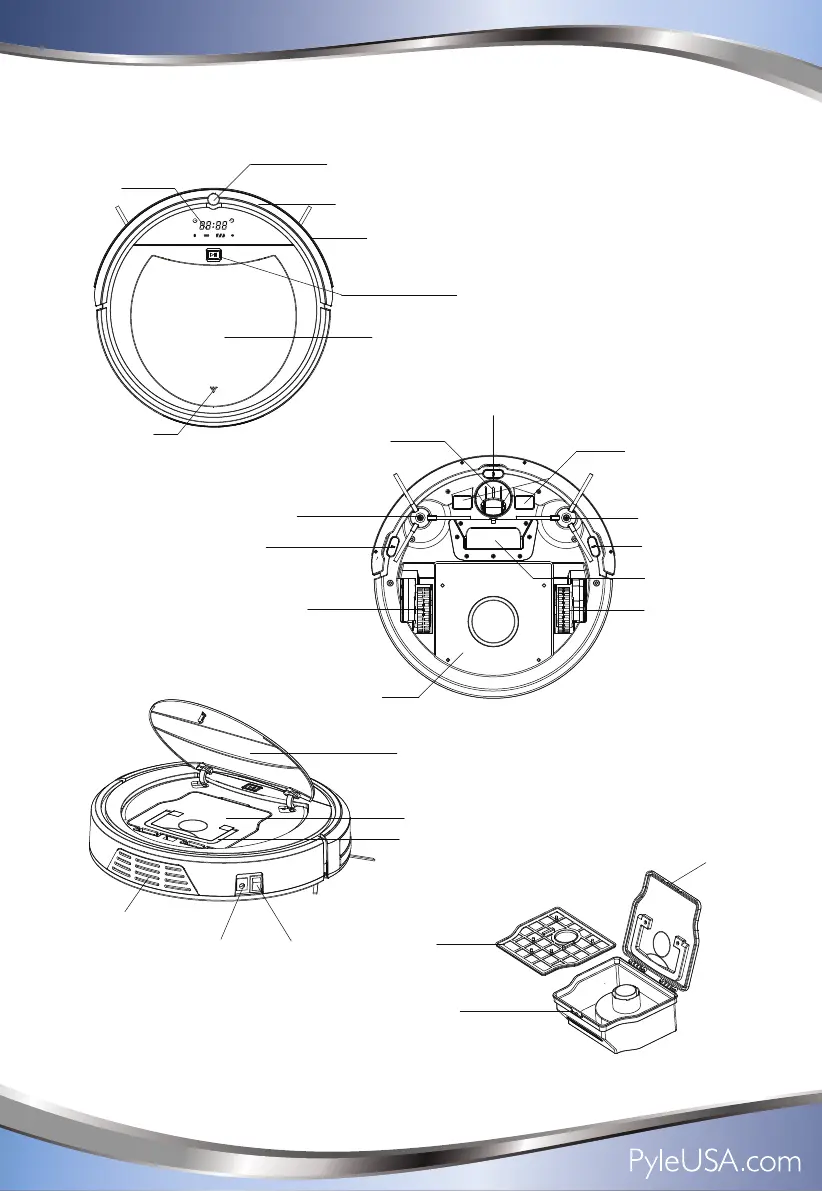 88:88

PyleUSA.com