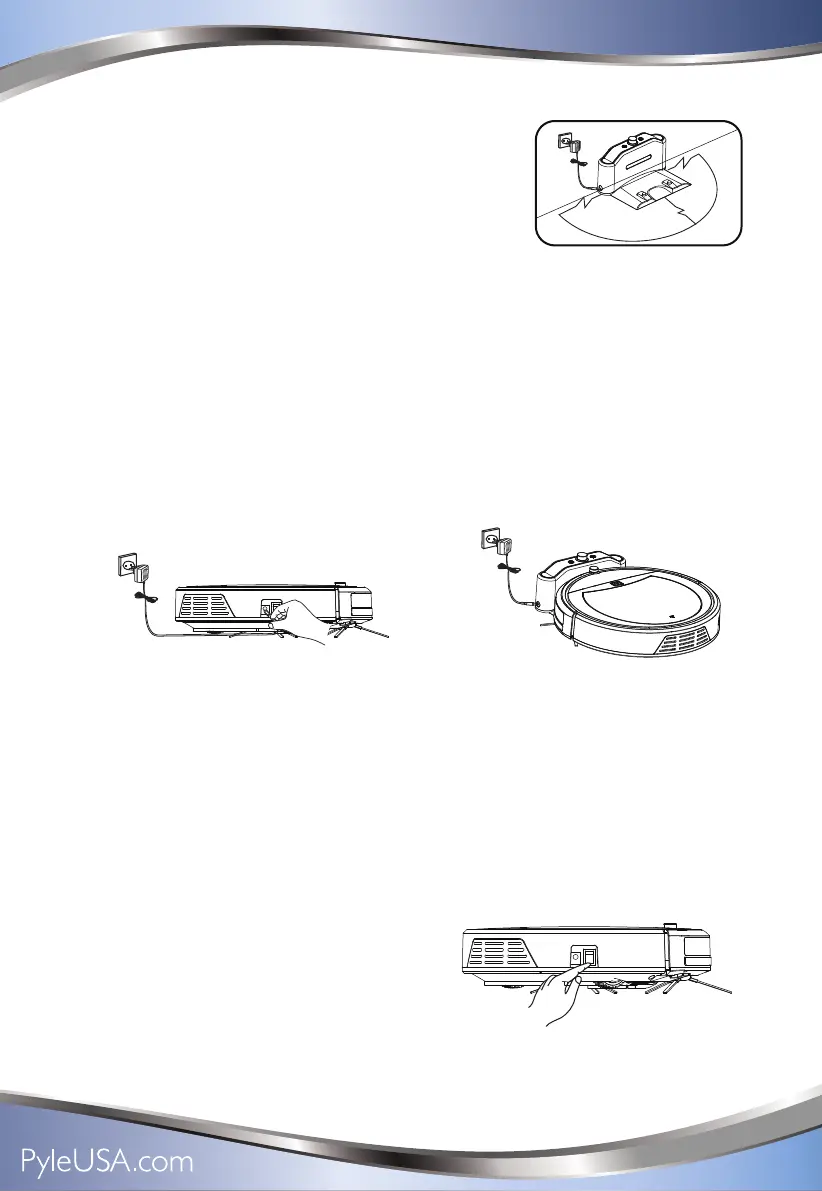 PyleUSA.com