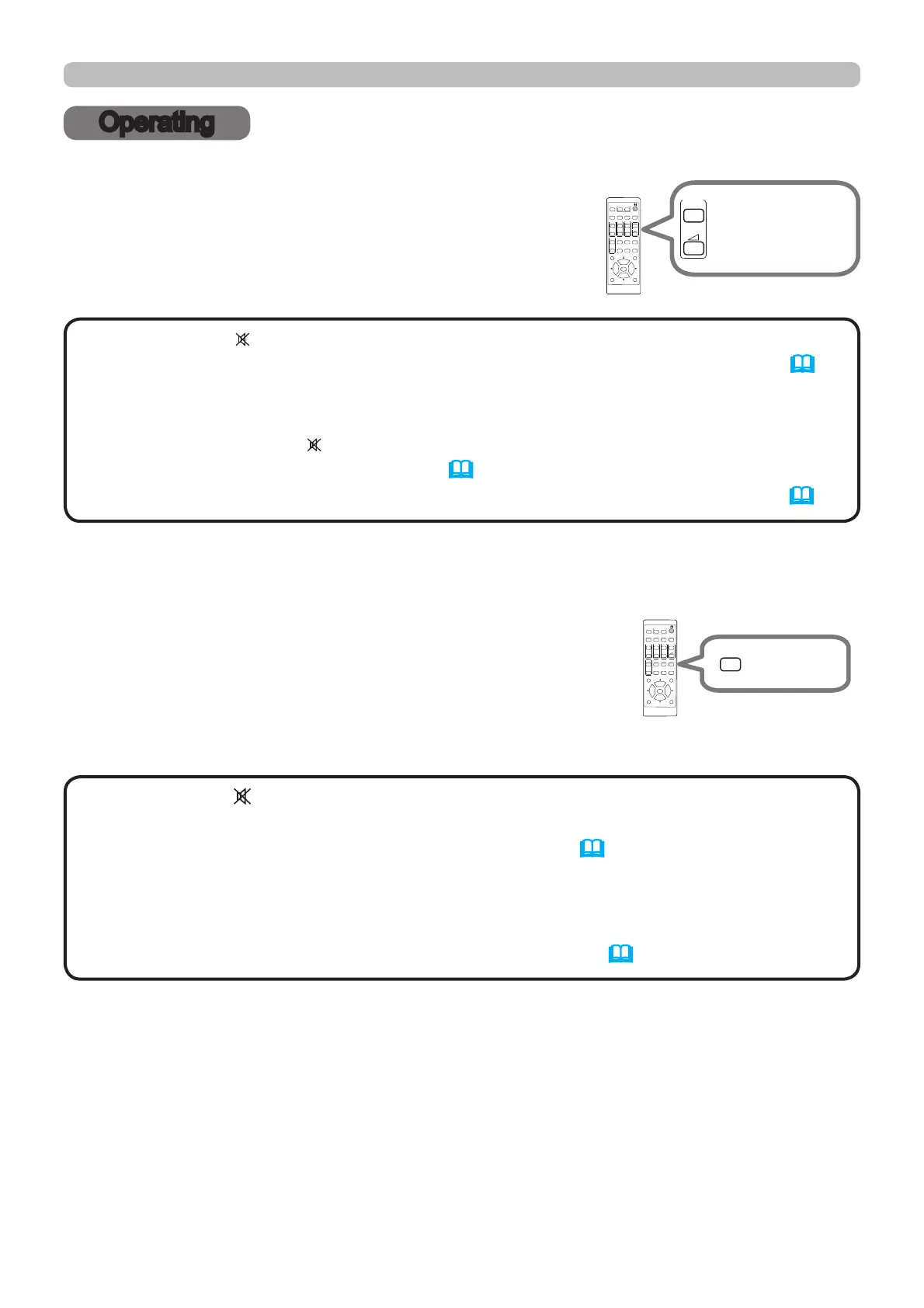 Operating