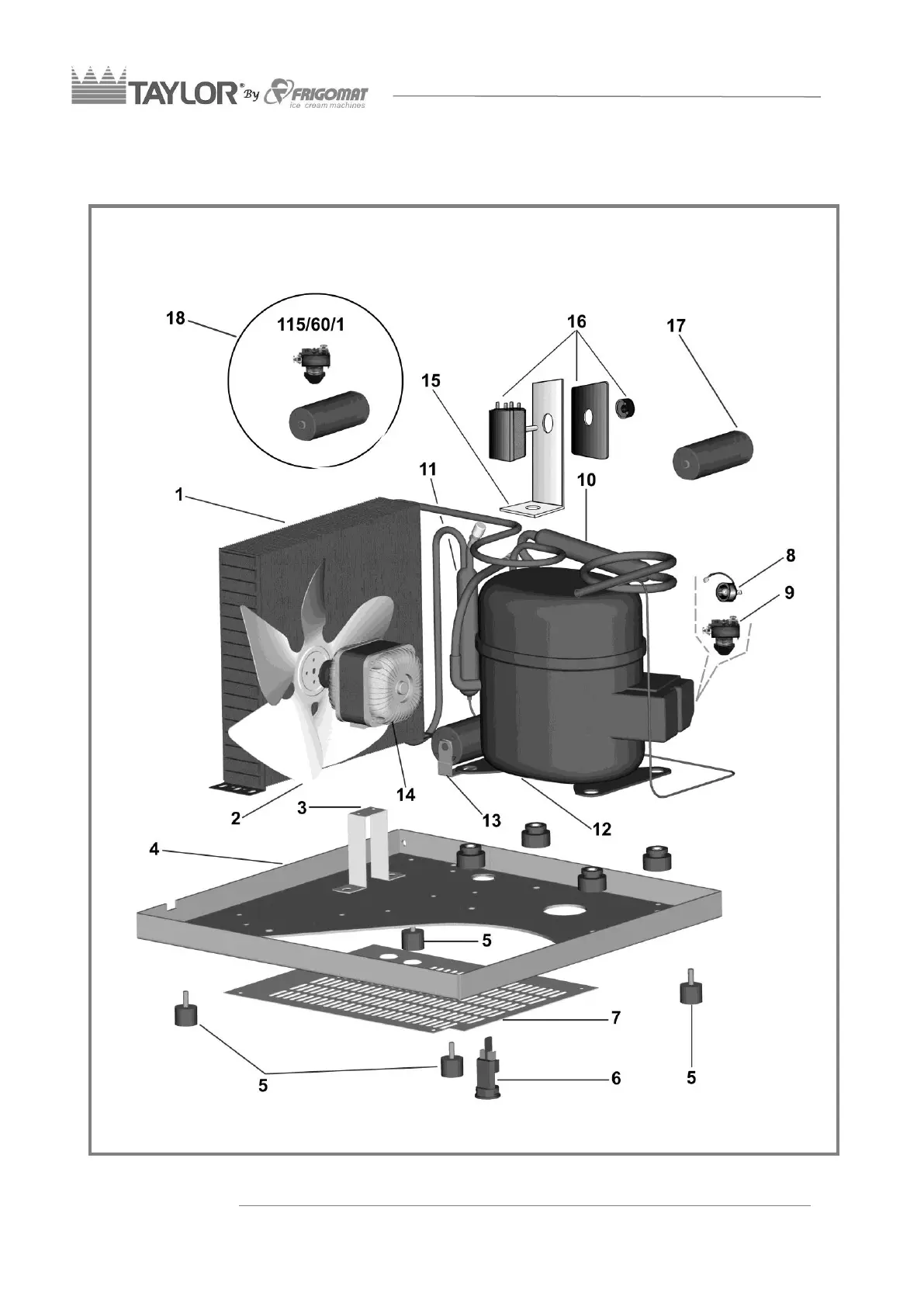 TAYLOR® By FRIGOMAT ice cream machines

18
115/60/1
16
17
15
11
10
1
8
9
14
2
3
13
12
4
5
7
5
6
5