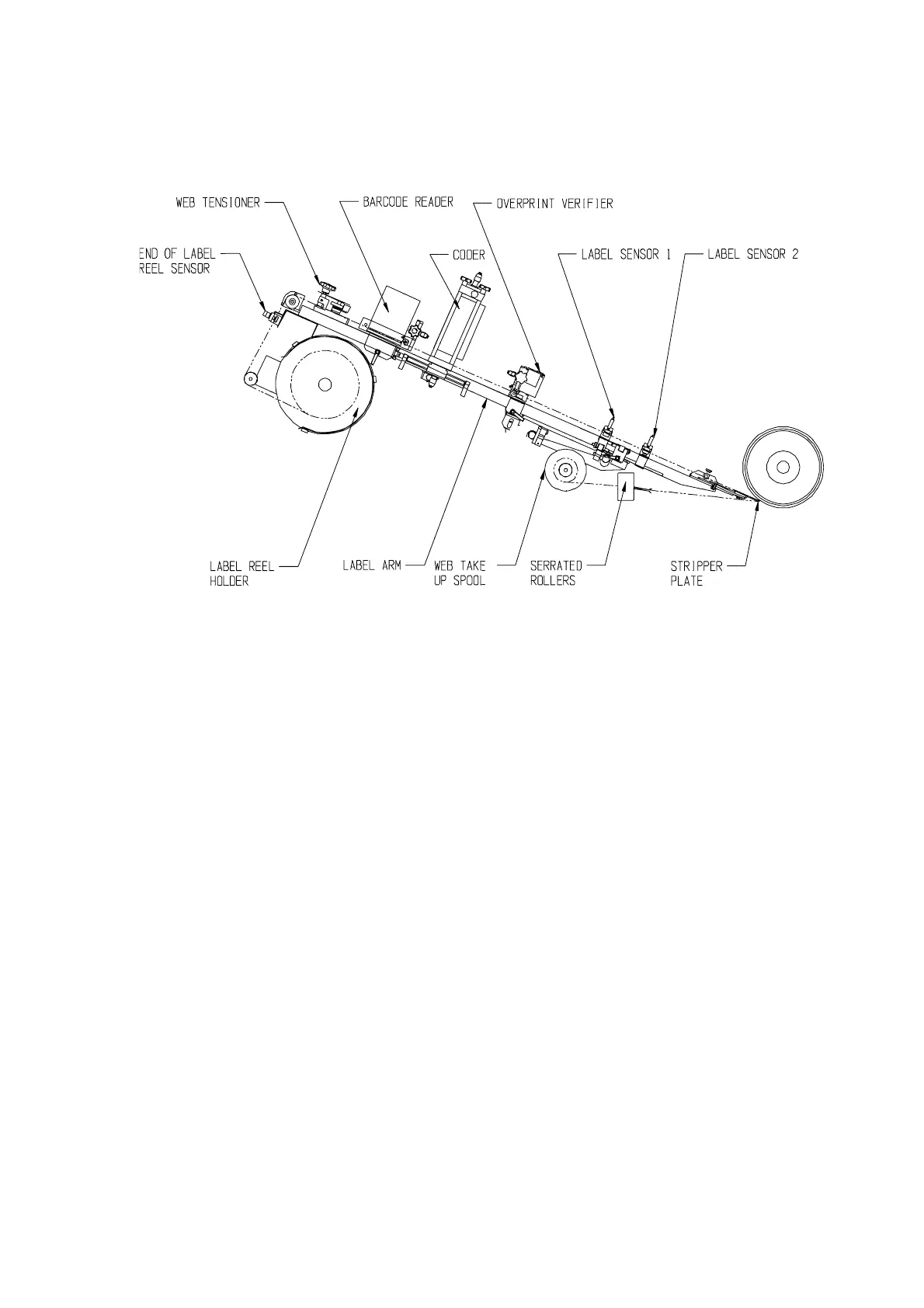 WEB TENSIONER

BARCODE READER

OVERPRINT VERIFIER

END OF LABEL REEL SENSOR

CODER

LABEL SENSOR 1

LABEL SENSOR 2

LABEL REEL HOLDER

LABEL ARM

WEB TAKE UP SPOOL

SERRATED ROLLERS

STRIPPER PLATE