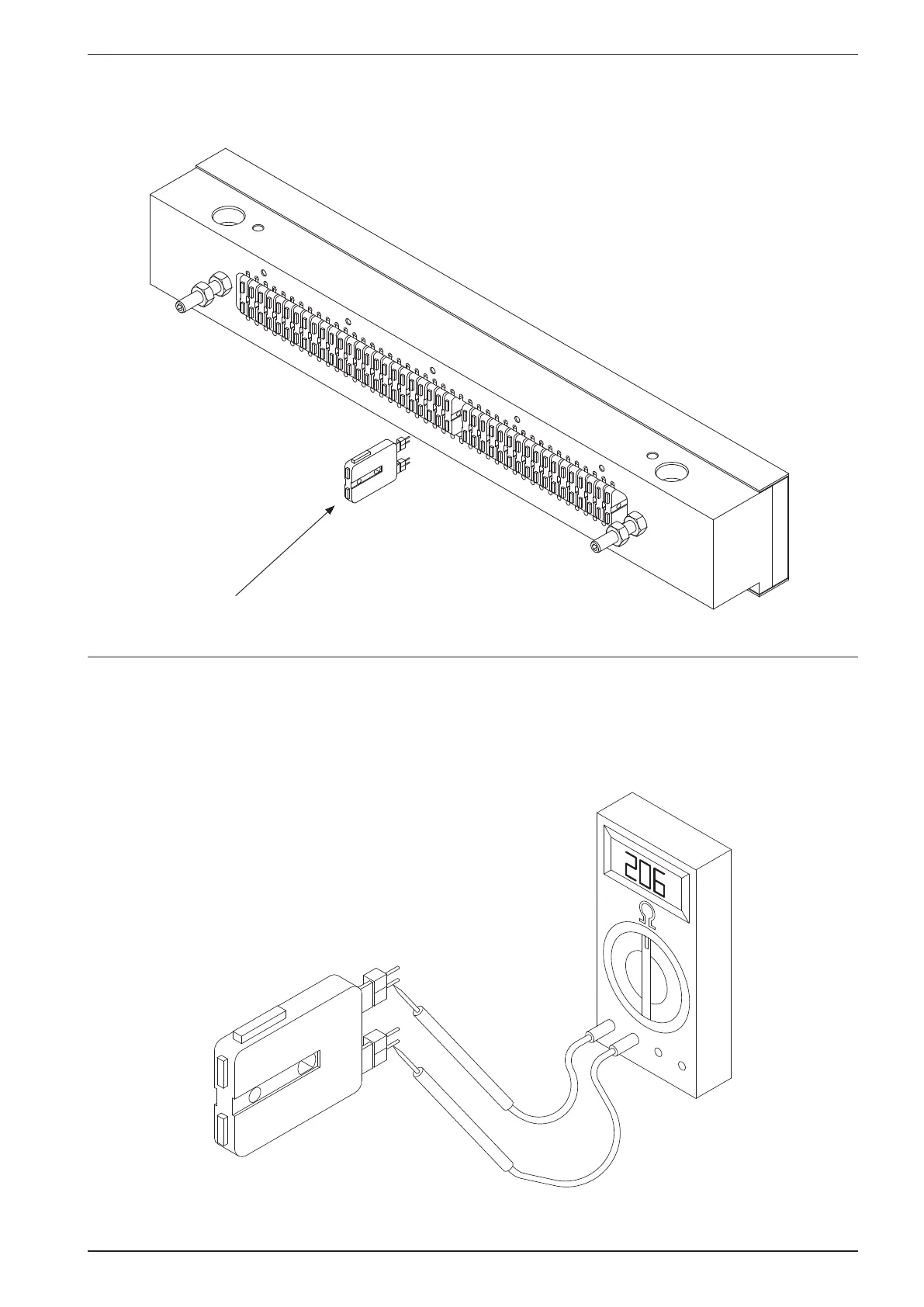 206

Ω