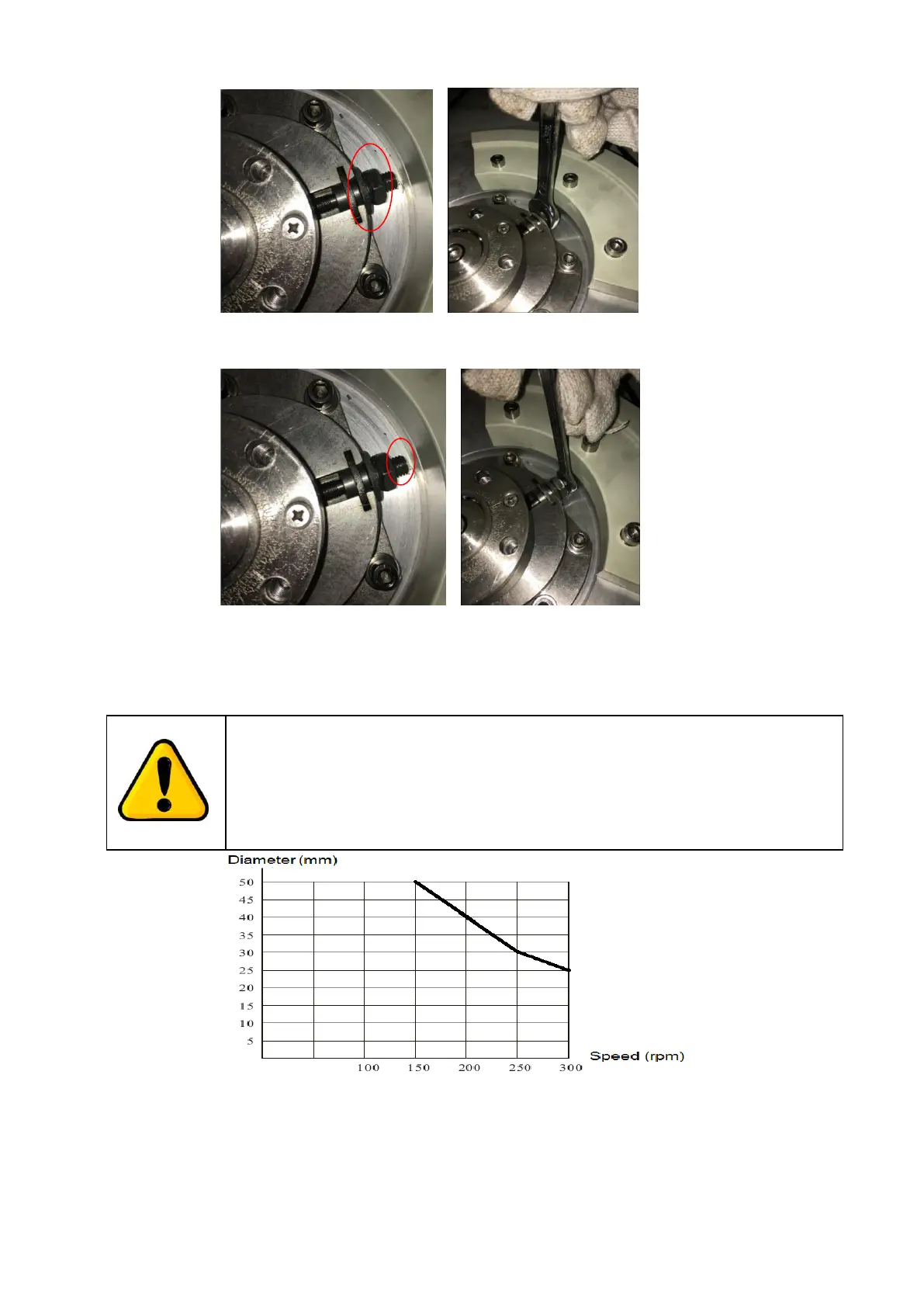 Diameter (mm)

50
45
40
35
30
25
20
15
10
5

100 150 200 250 300

Speed (rpm)