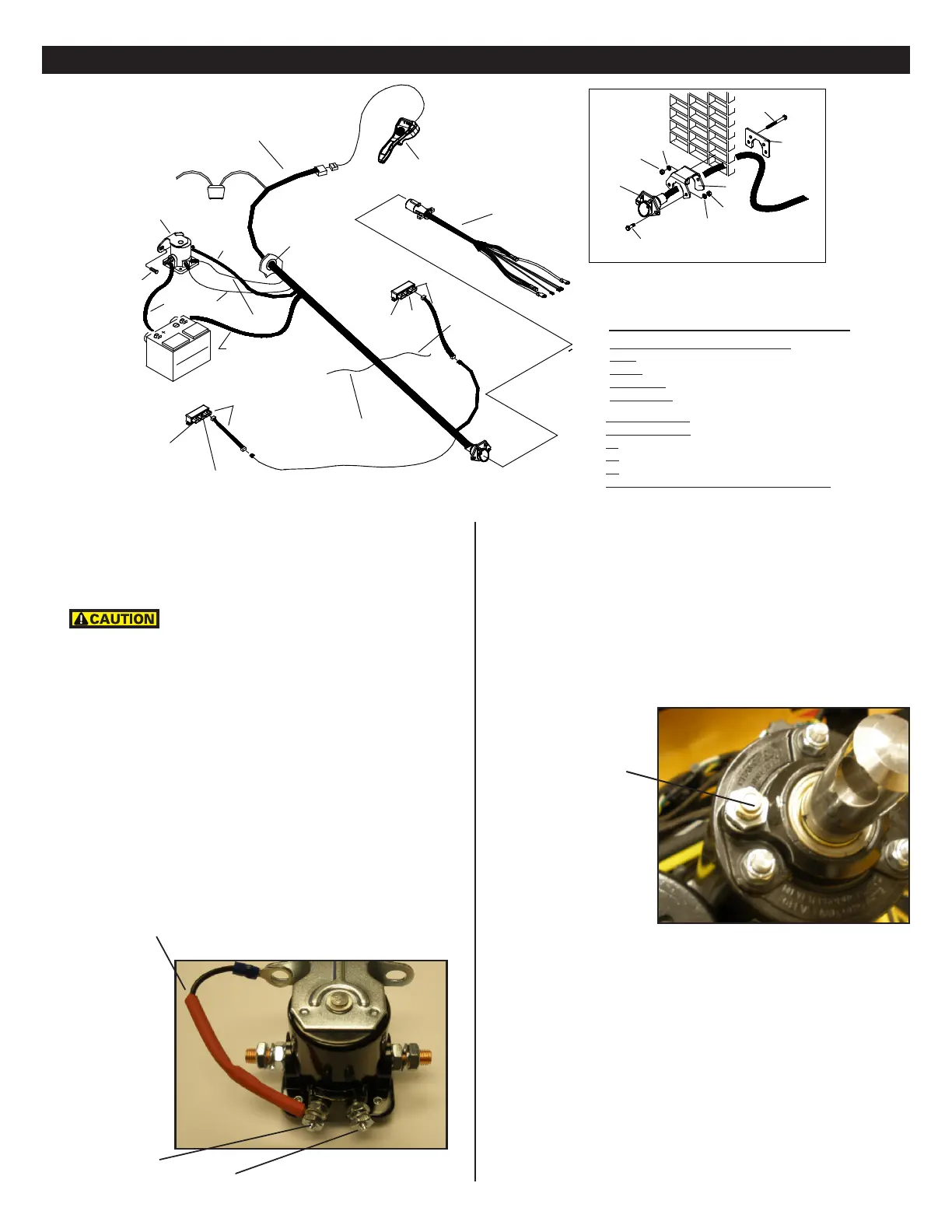 CAUTION