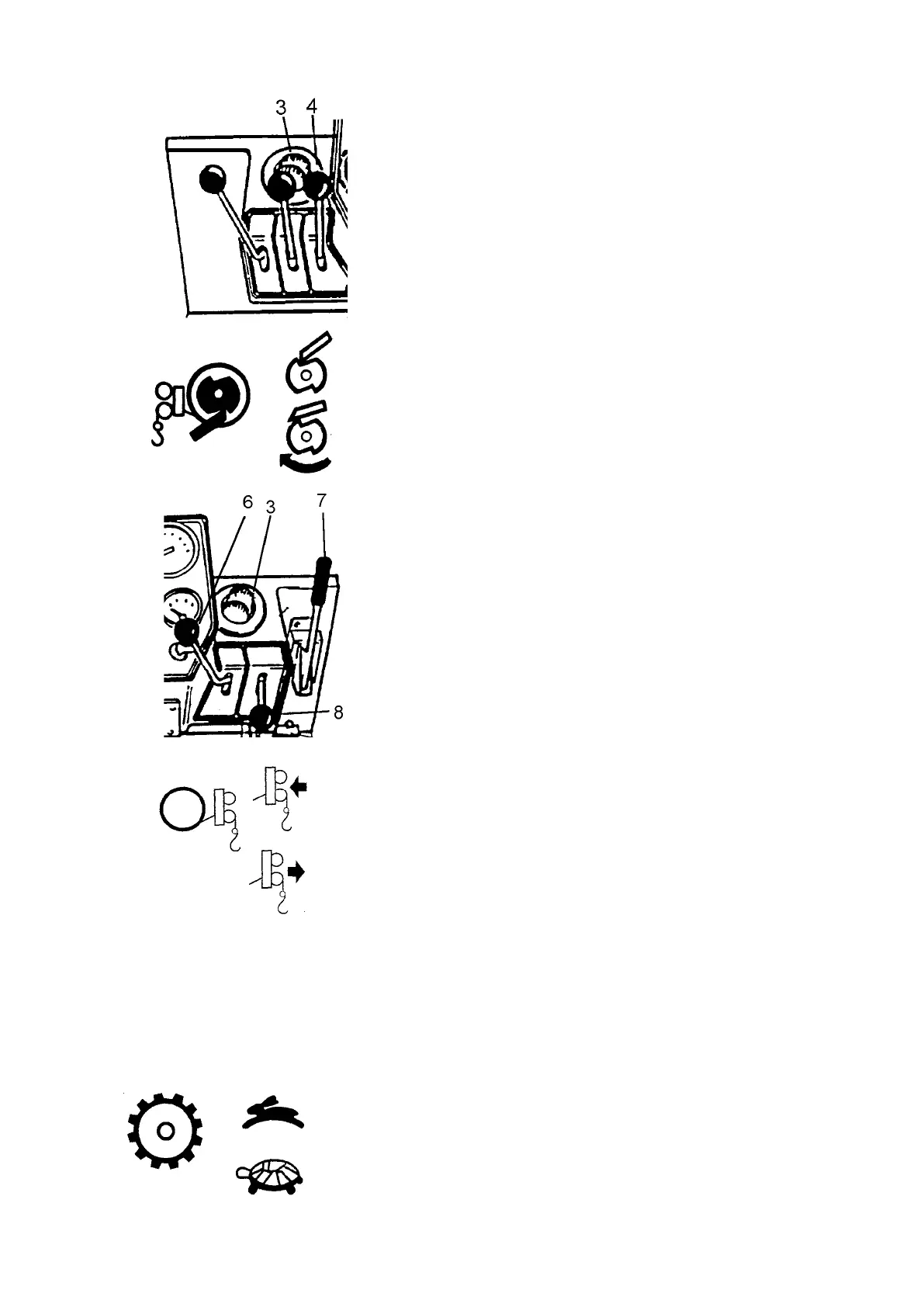 3 4

6 3 7

8