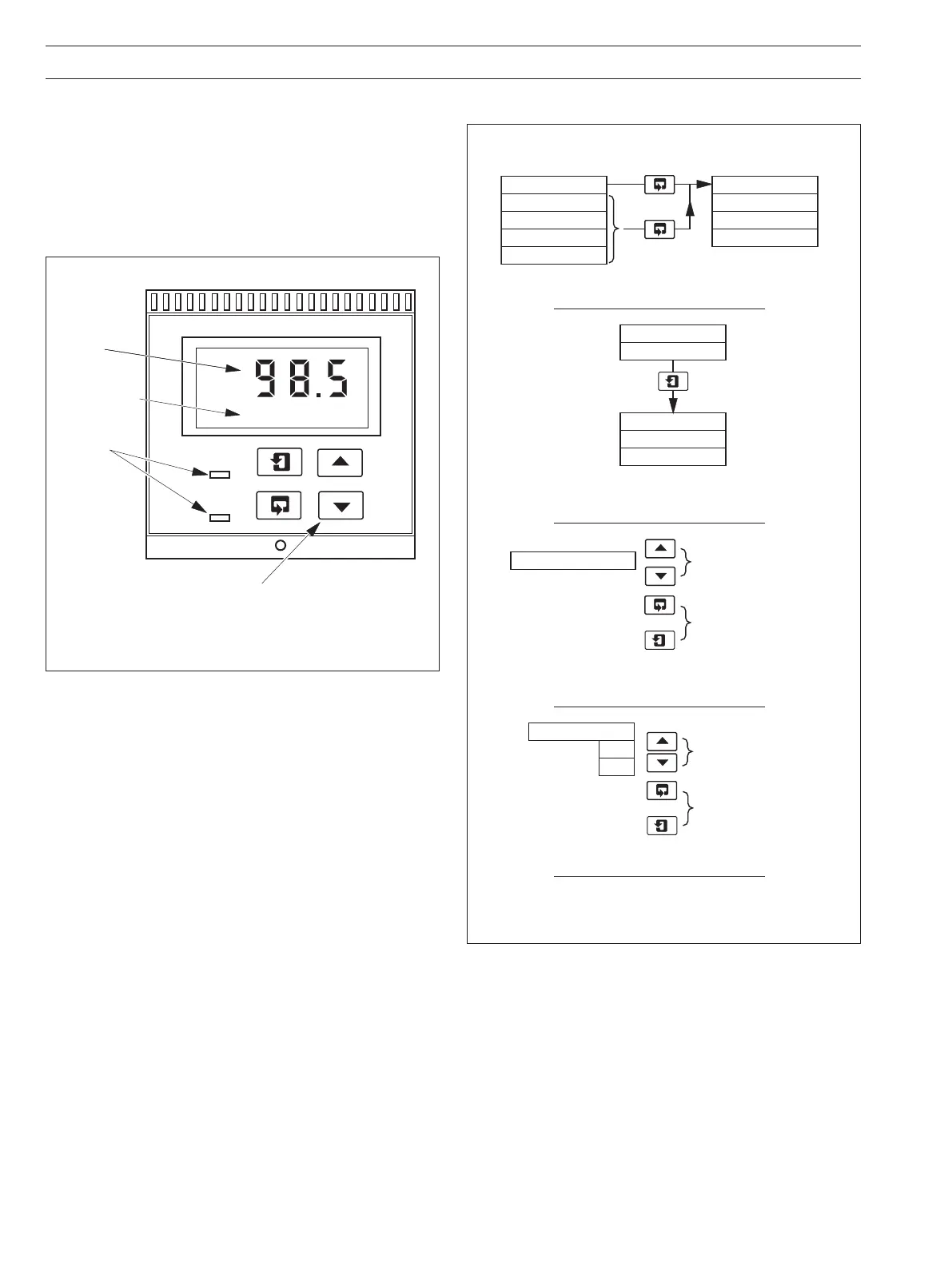 98.5