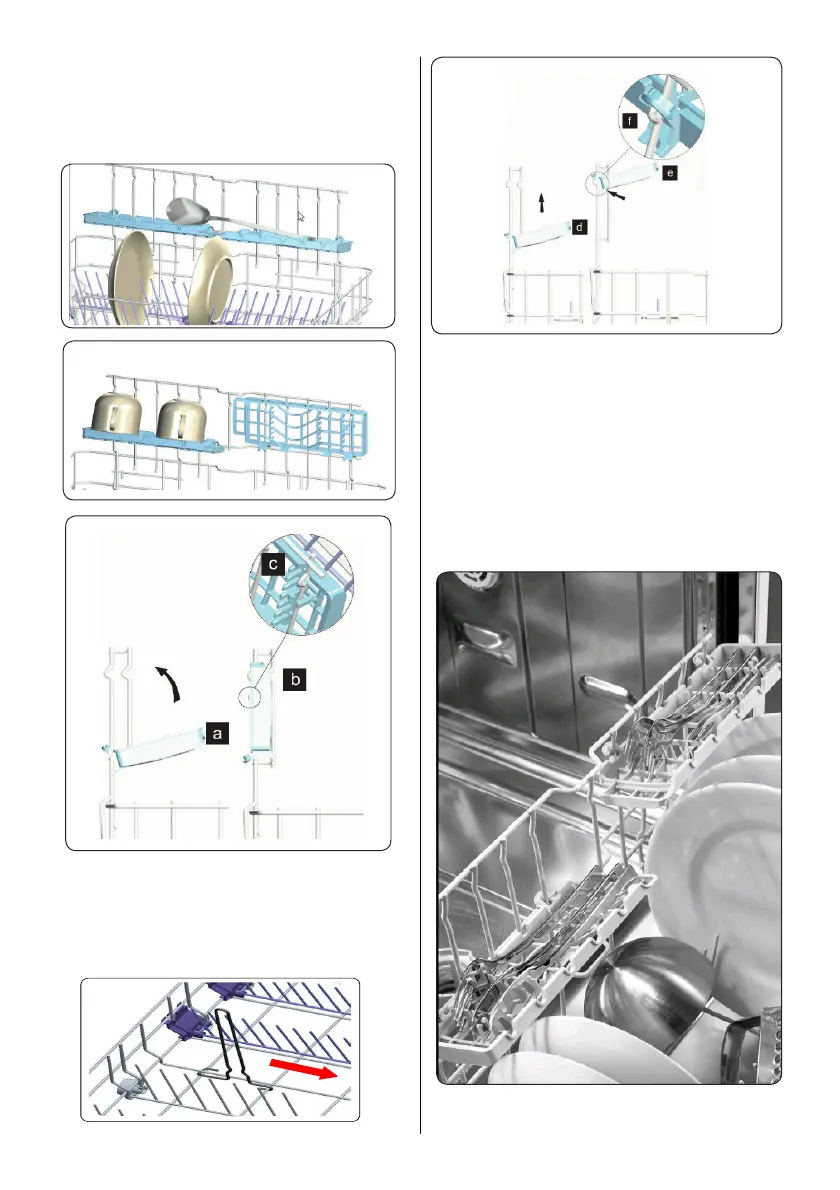 c

b

a

f

e

d