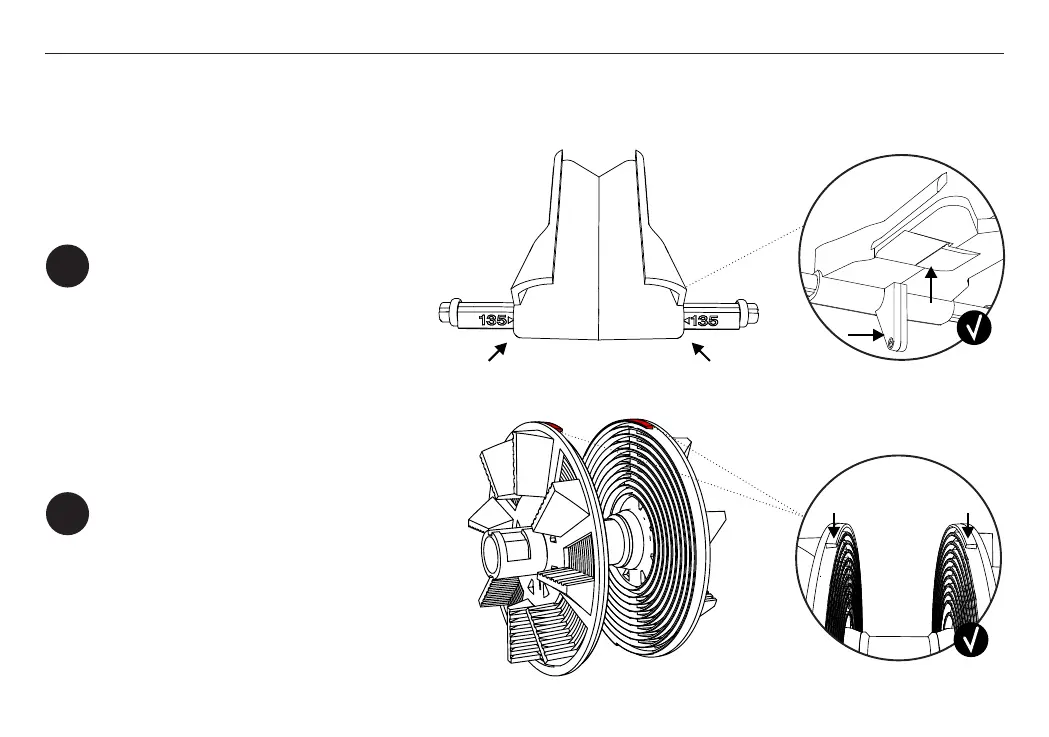 135
135