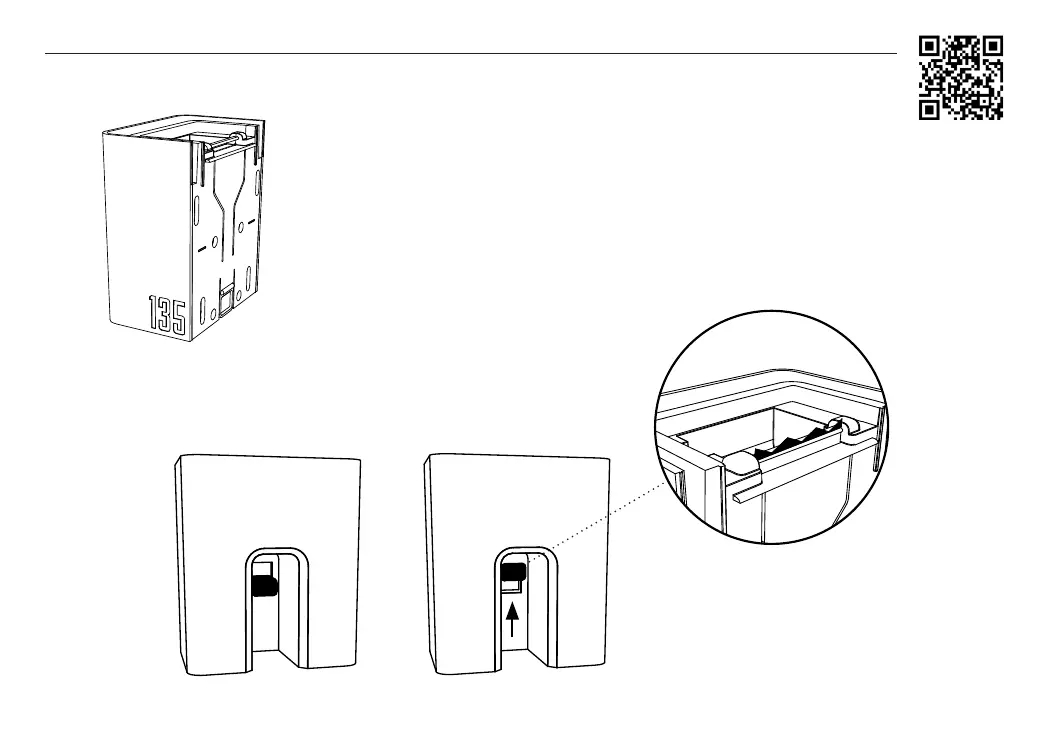 135