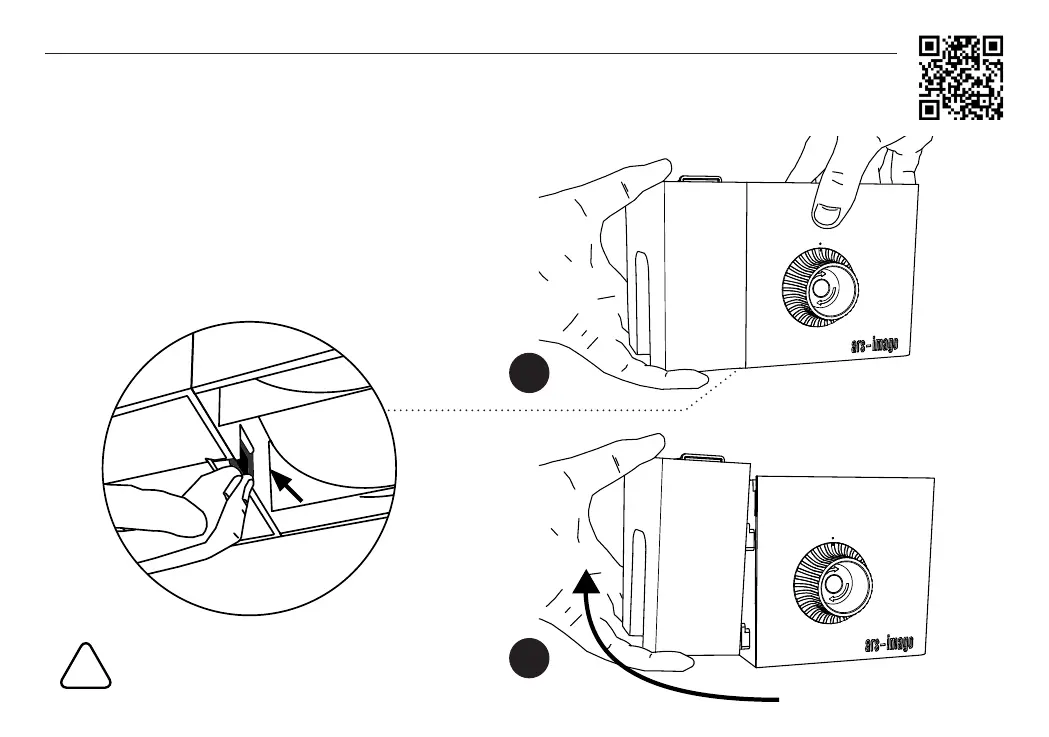 ars-imago

ars-imago