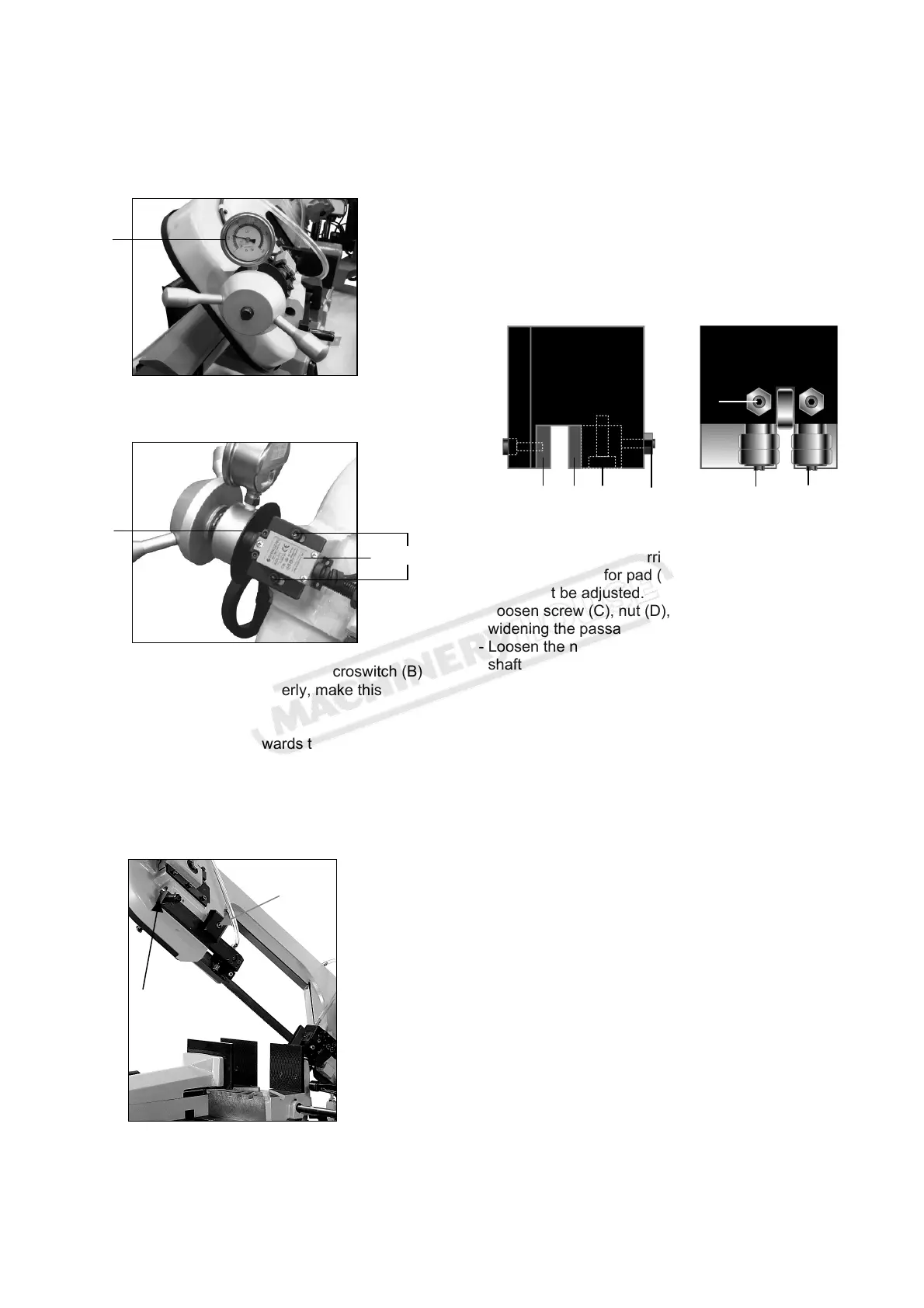 rri
for pad (
t be adjusted.
oosen screw (C), nut (D),
widening the passa
- Loosen the n
shaft

croswitch (B)
erly, make this

wards t

MACHINERY