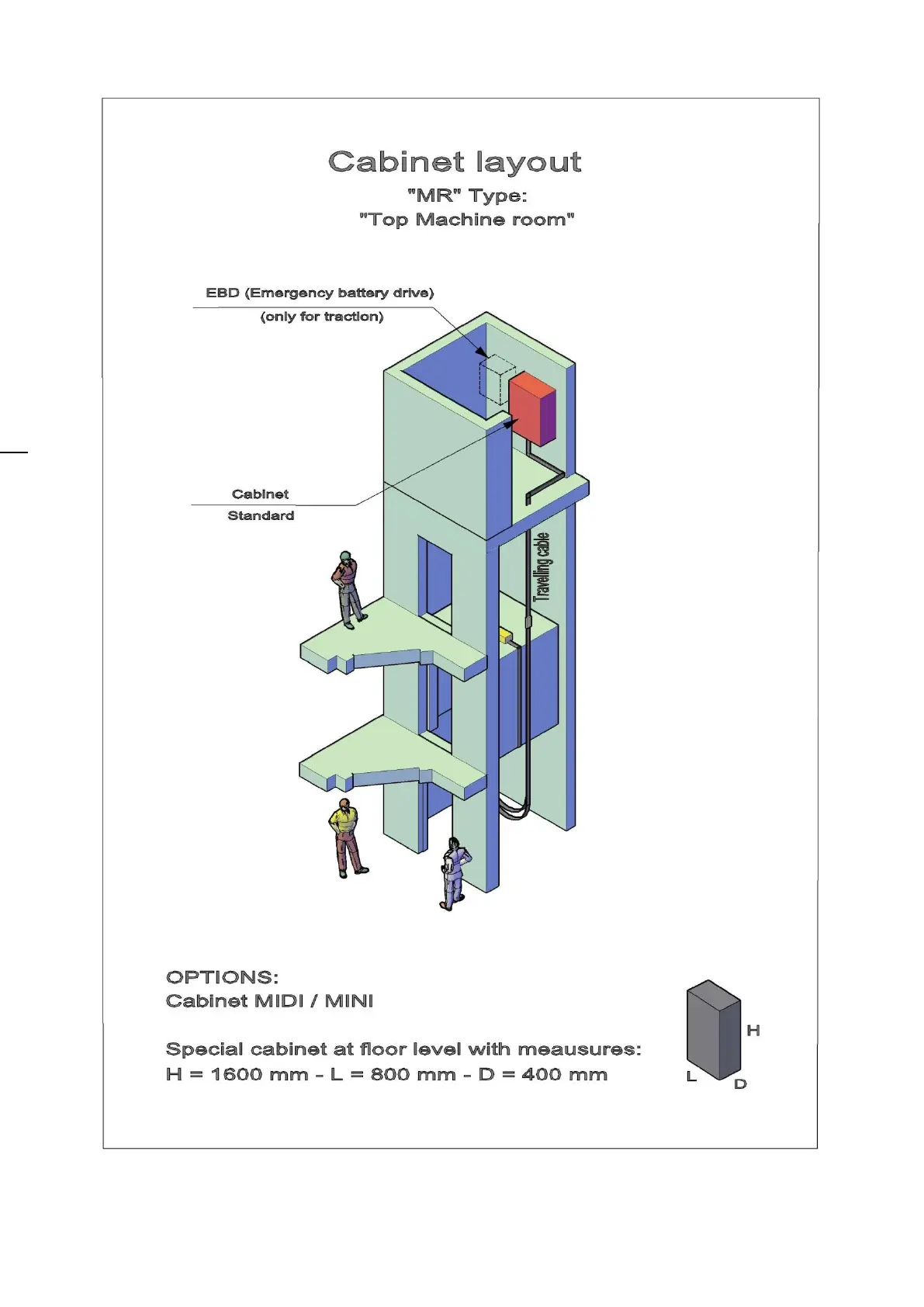 Cabinet layout
"MR" Type:
"Top Machine room"

EBD (Emergency battery drive)
(only for traction)

Cabinet
Standard

Travelling cable

OPTIONS:
Cabinet MIDI / MINI

Special cabinet at floor level with meausures:
H = 1600 mm - L = 800 mm - D = 400 mm

H
L
D