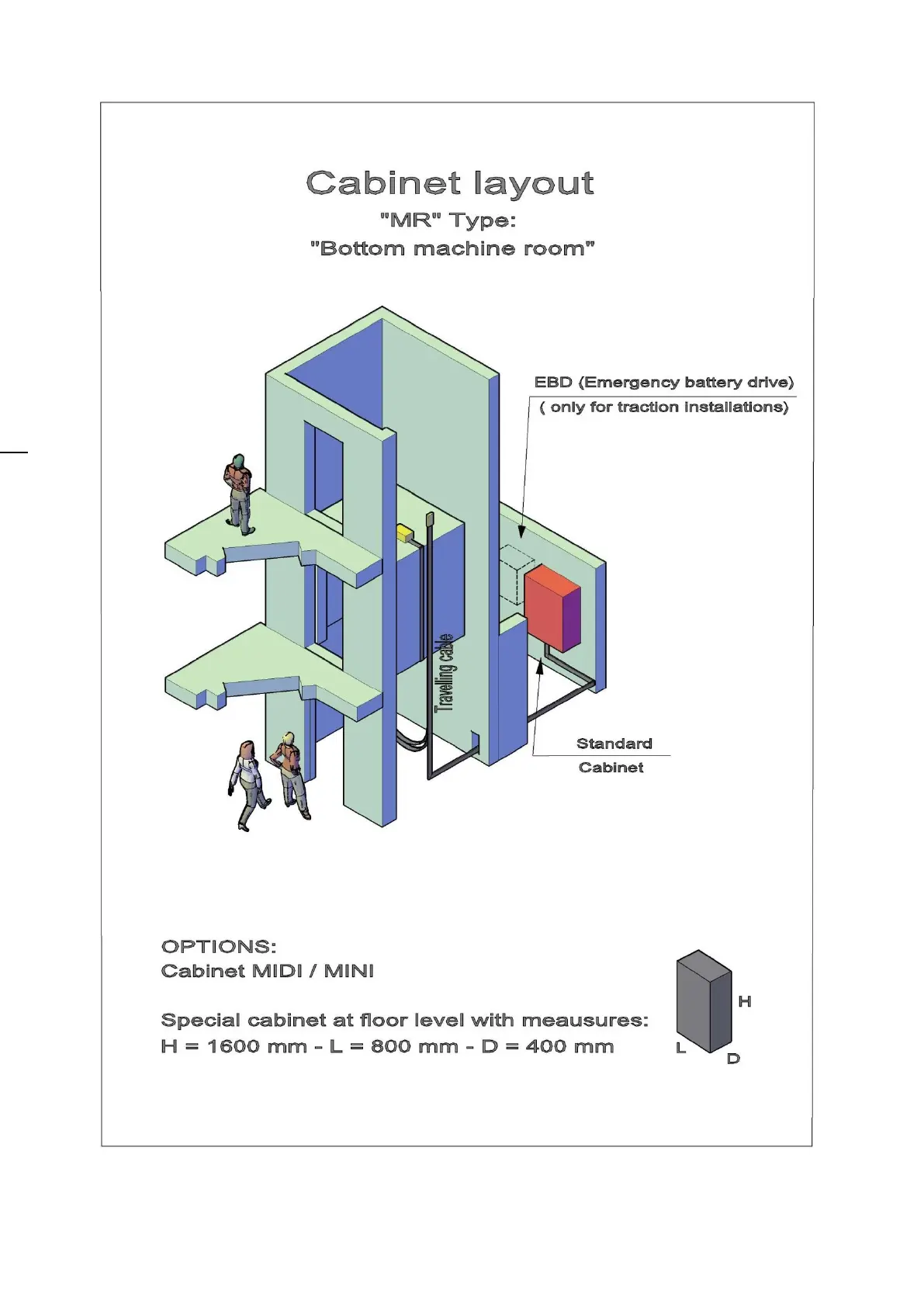 Cabinet layout
"MR" Type:
"Bottom machine room"

EBD (Emergency battery drive)
( only for traction installations)

Traveling cable

Standard
Cabinet

OPTIONS:
Cabinet MIDI / MINI

Special cabinet at floor level with meausures:
H = 1600 mm - L = 800 mm - D = 400 mm

H
L
D