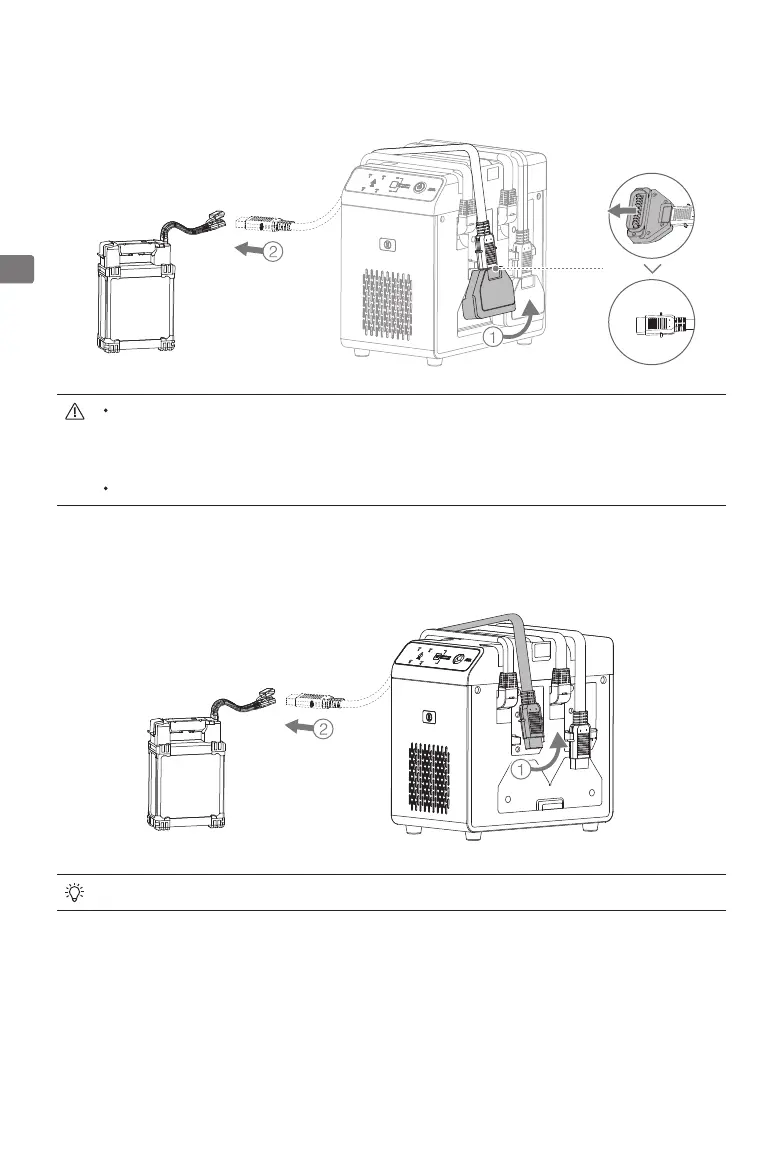 1

2

1

2