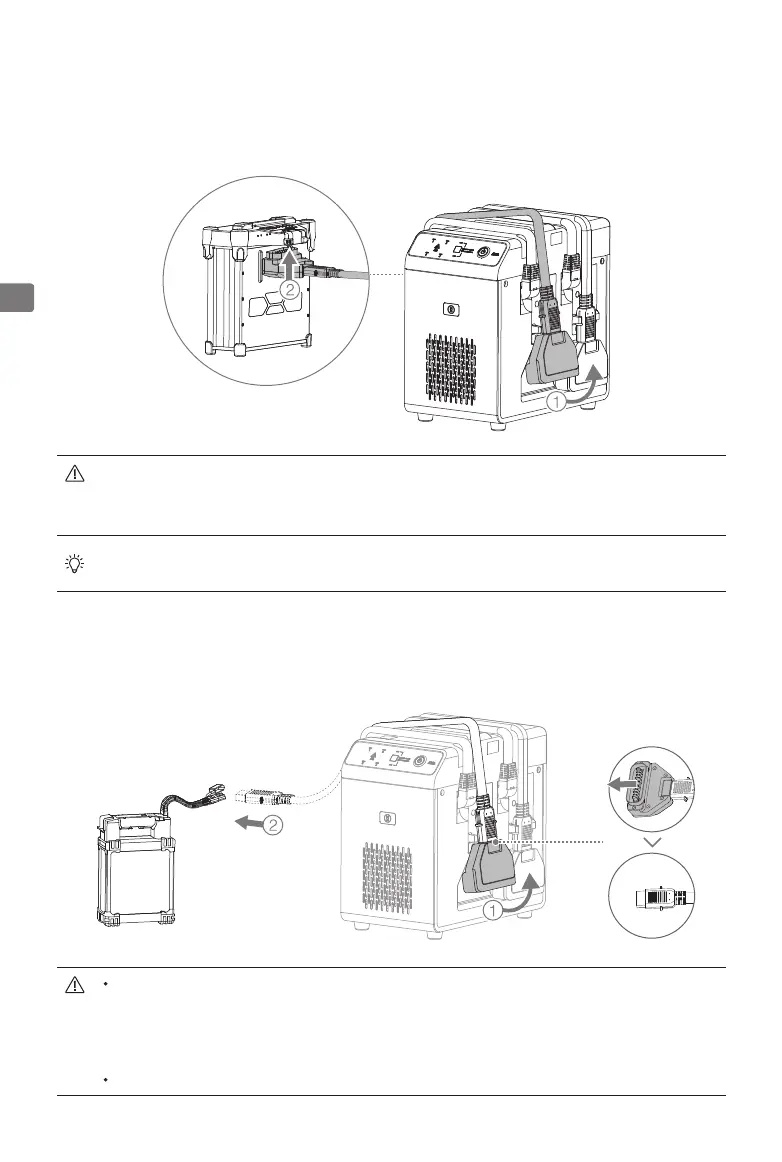 ②
①
②
①