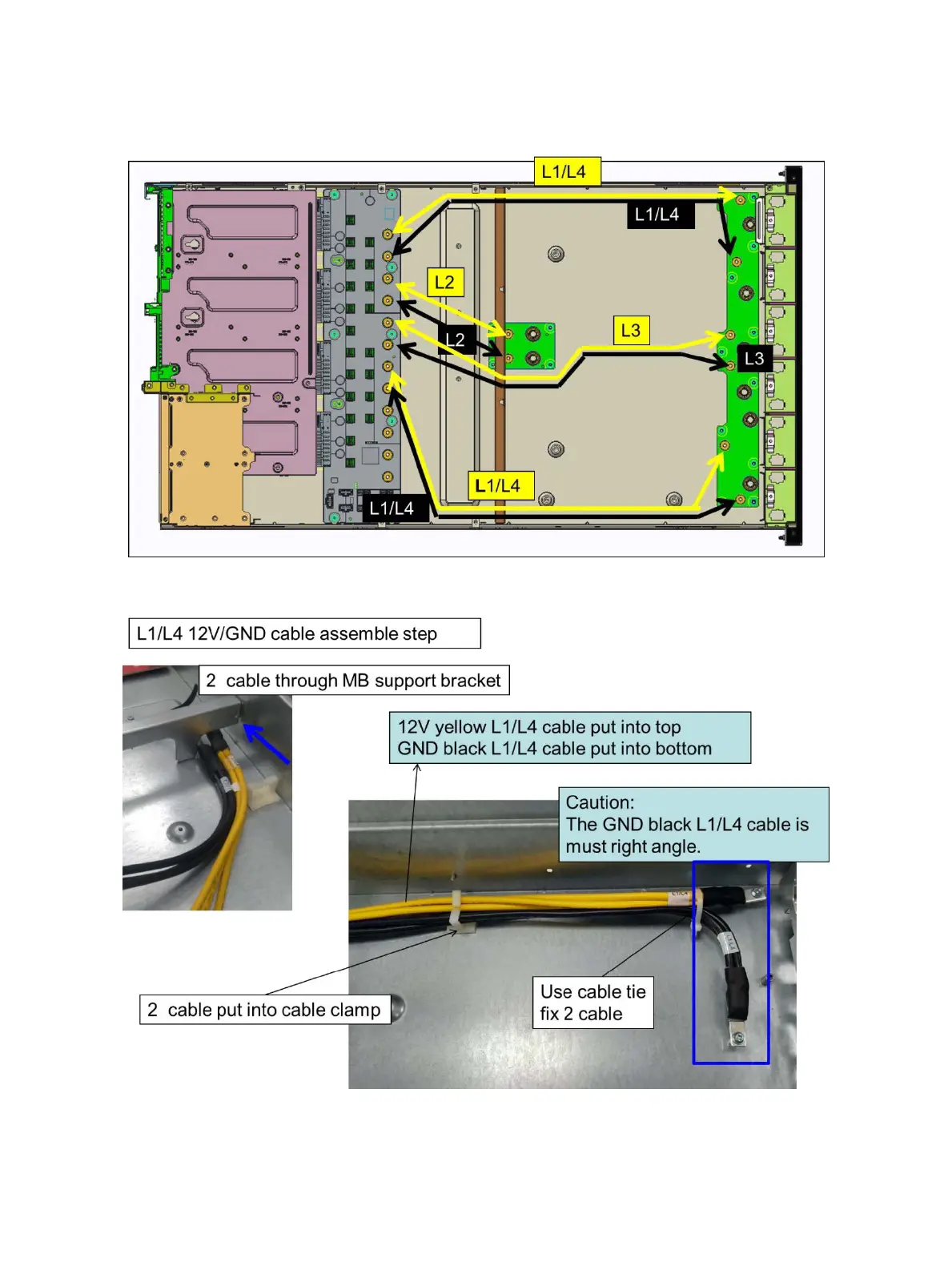 L1/L4

L1/L4

L2

L2

L3

L3

L1/L4

L1/L4

L1/L4 12V/GND cable assemble step

2 cable through MB support bracket

12V yellow L1/L4 cable put into top
GND black L1/L4 cable put into bottom

Caution:
The GND black L1/L4 cable is must right angle.

2 cable put into cable clamp

Use cable tie fix 2 cable