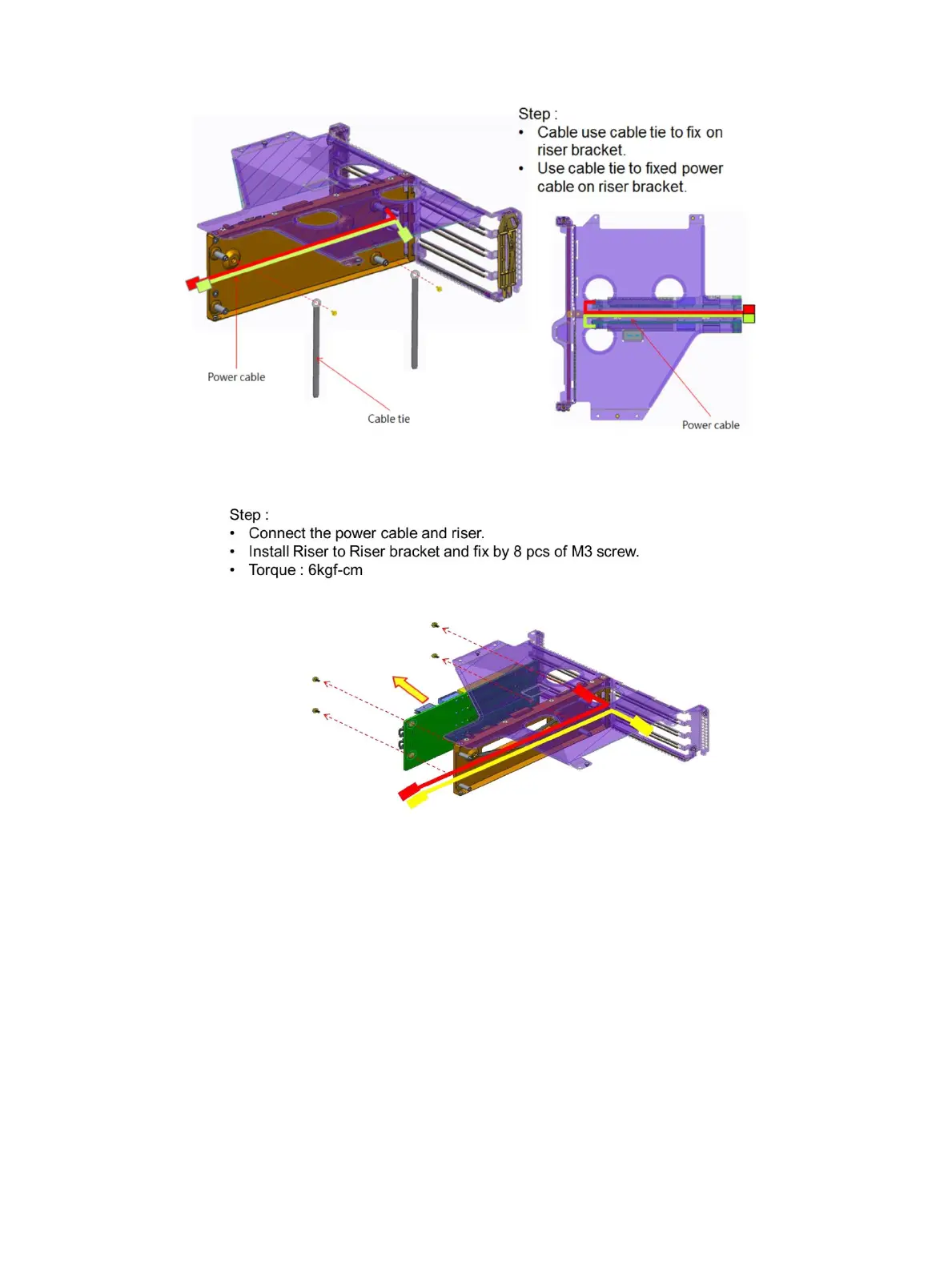 Step :
• Cable use cable tie to fix on riser bracket.
• Use cable tie to fixed power cable on riser bracket.

Power cable

Cable tie

Power cable

Step :
• Connect the power cable and riser.
• Install Riser to Riser bracket and fix by 8 pcs of M3 screw.
• Torque : 6kgf-cm