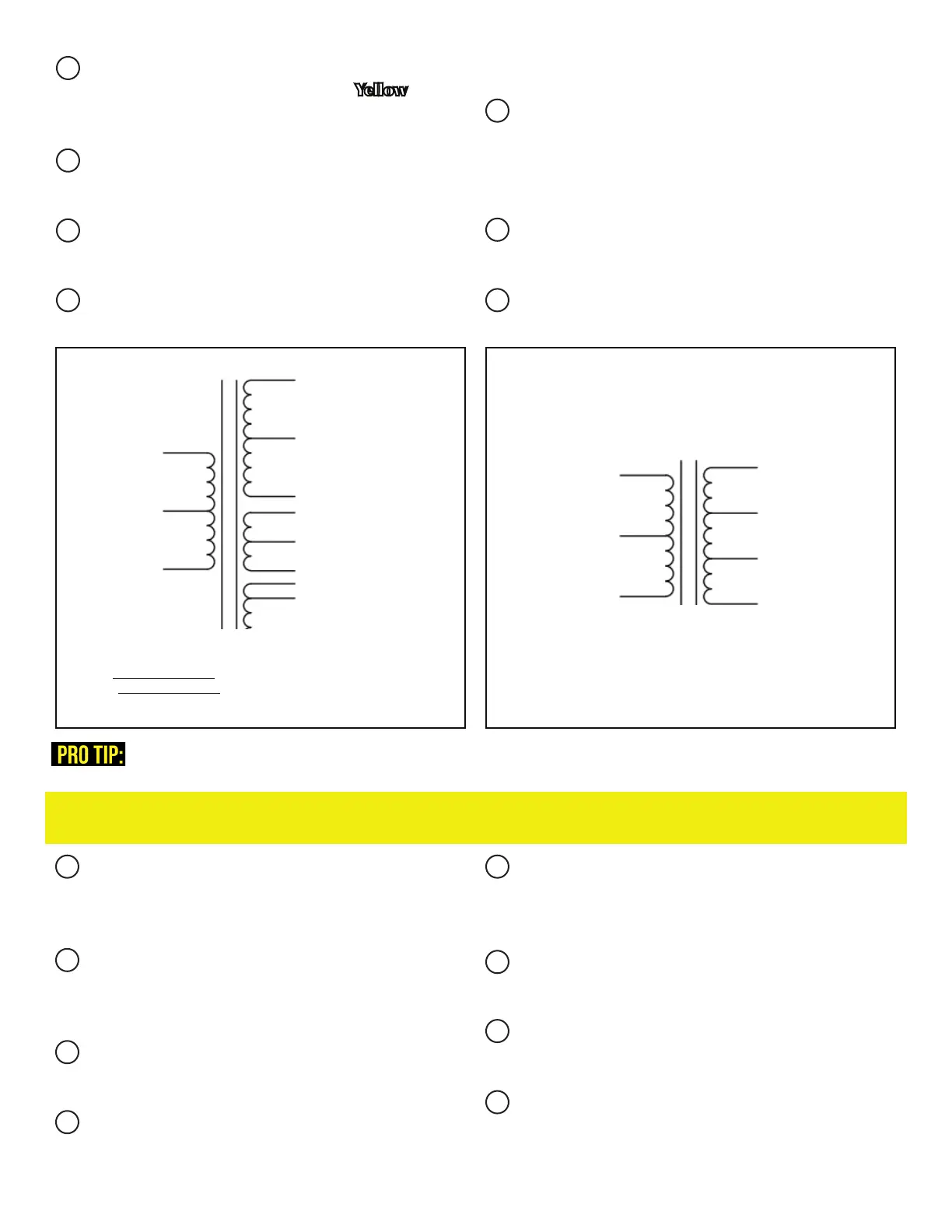 Yellow

PRO TIP: