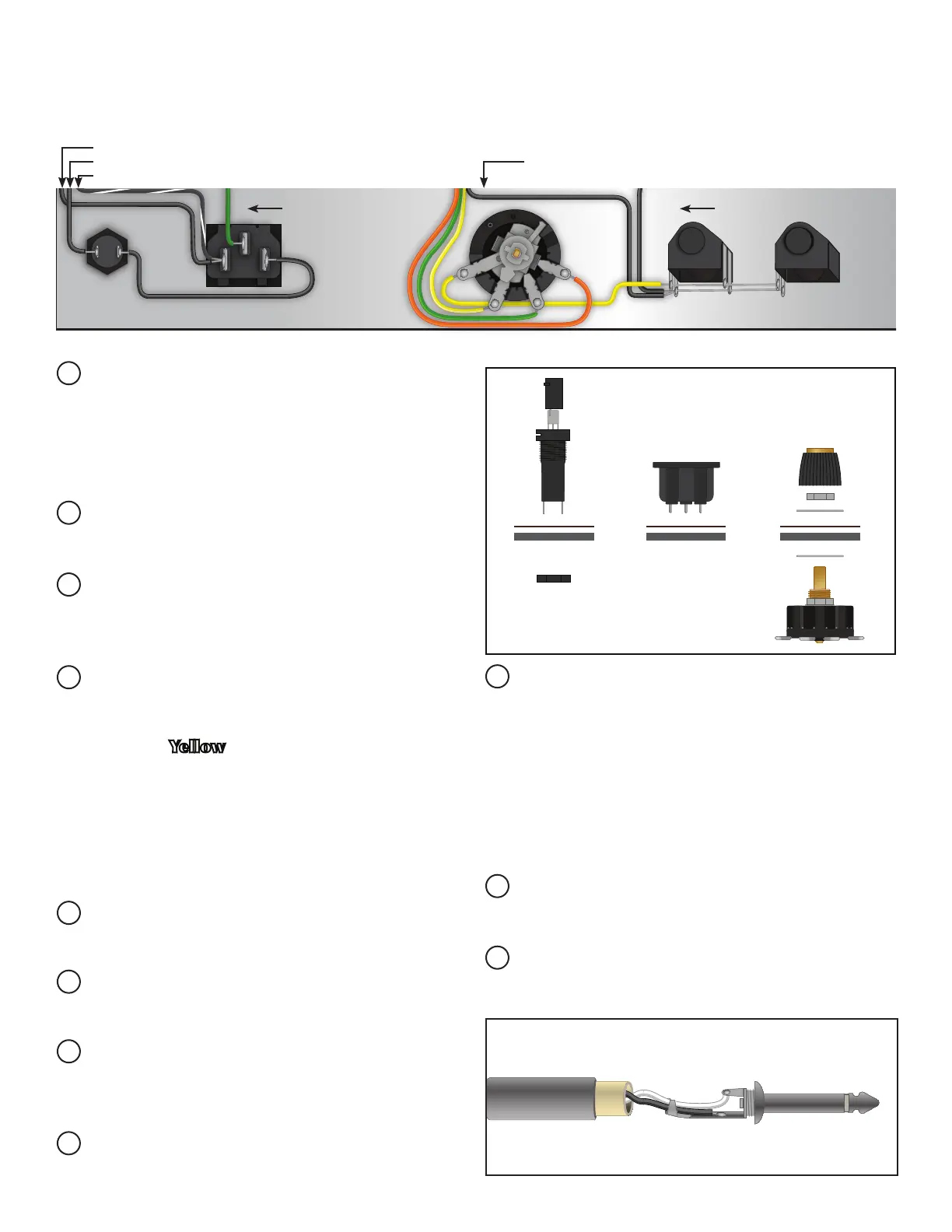 Yellow