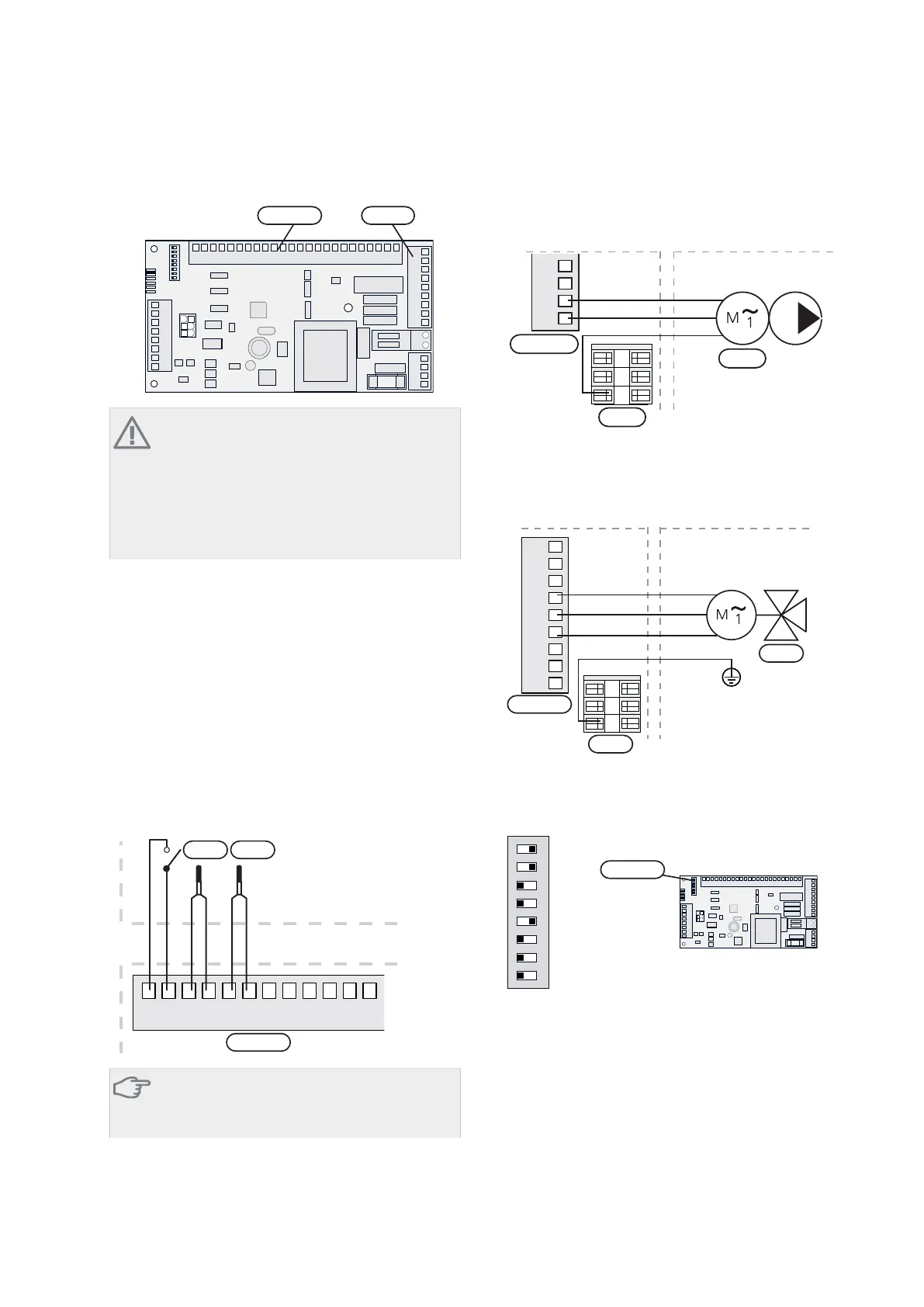 M
1

M
1