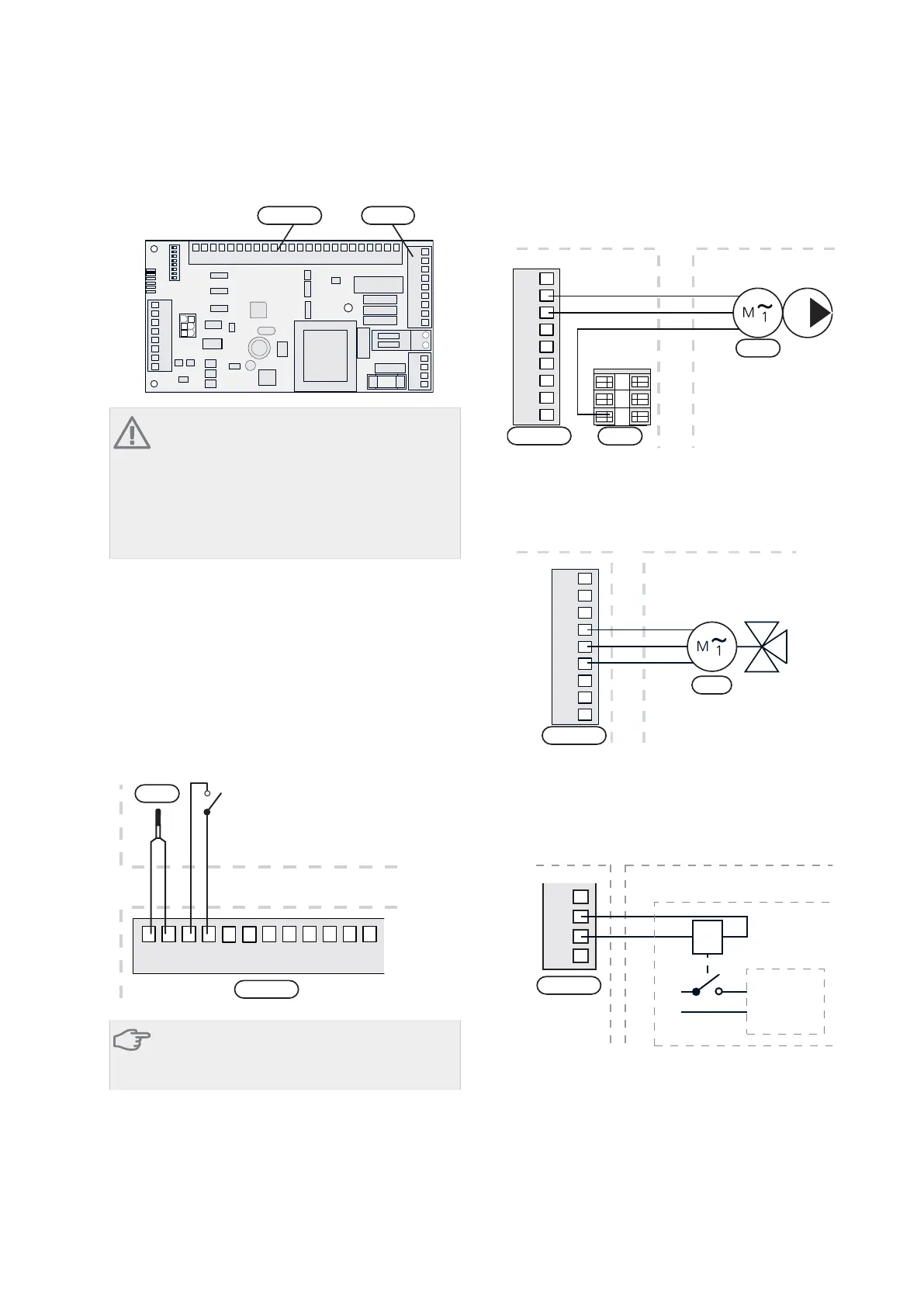 M
1
M
1