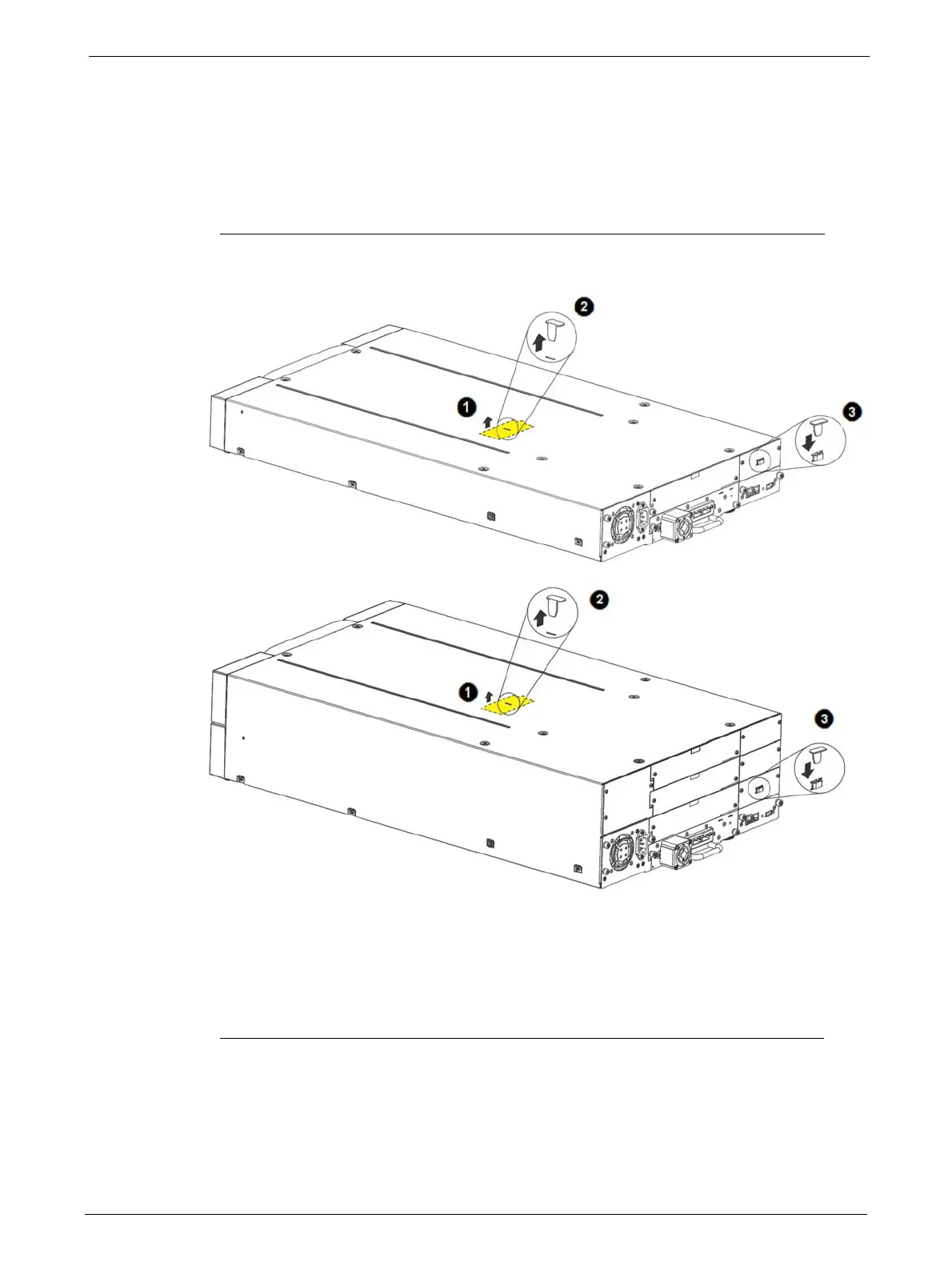 2
1
3
2
1
3