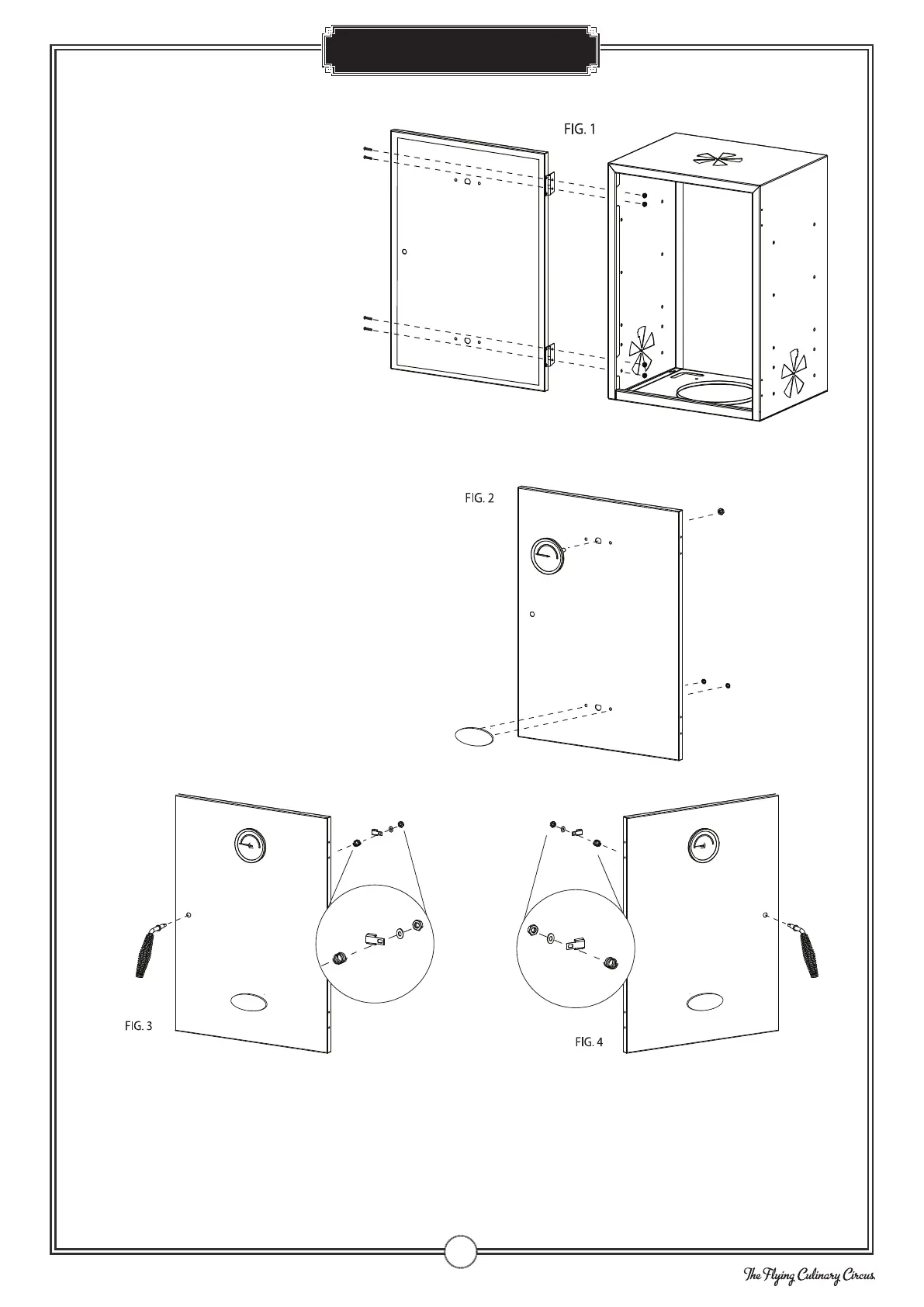 FIG. 1

FIG. 2

FIG. 3

FIG. 4

The Flying Culinary Circus.