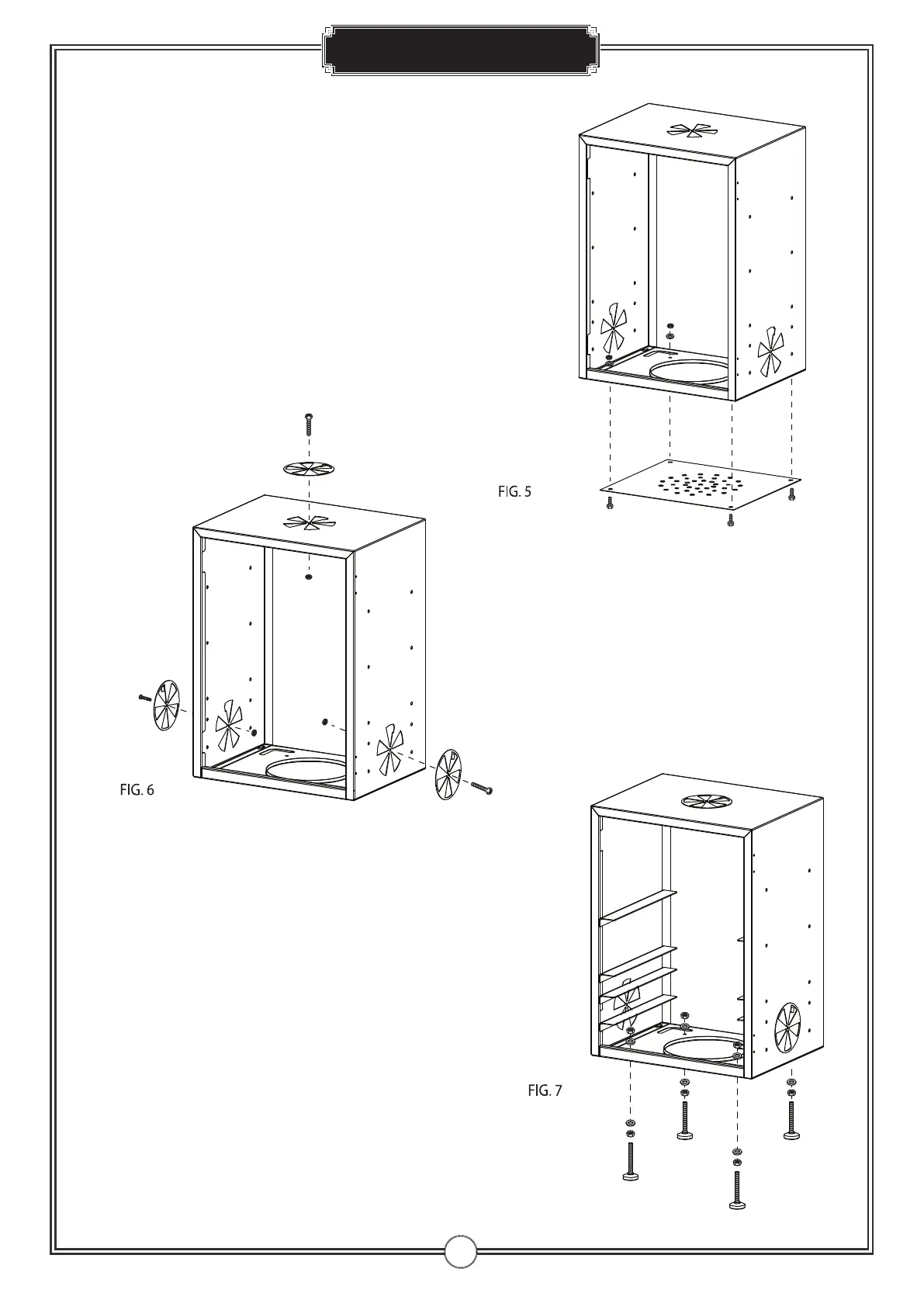 FIG. 5

FIG. 6

FIG. 7