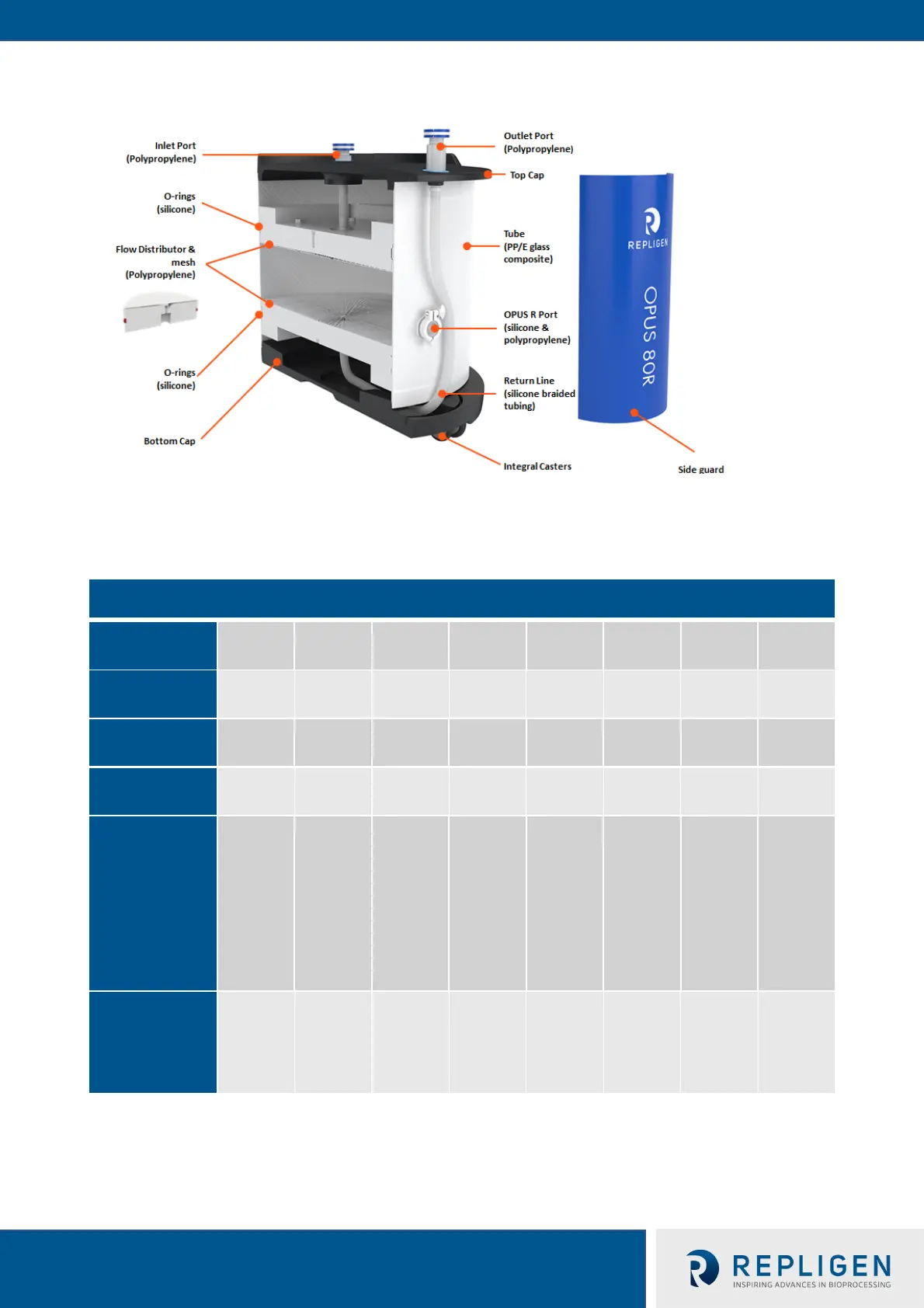 Inlet Port (Polypropylene)

O-rings (silicone)

Flow Distributor & mesh (Polypropylene)

O-rings (silicone)

Bottom Cap

Outlet Port (Polypropylene)

Top Cap

Tube (PP/E glass composite)

OPUS R Port (silicone & polypropylene)

Return Line (silicone braided tubing)

Integral Casters

REPLIGEN

OPUS 80R

Side guard

REPLIGEN
INSPIRING ADVANCES IN BIOPROCESSING