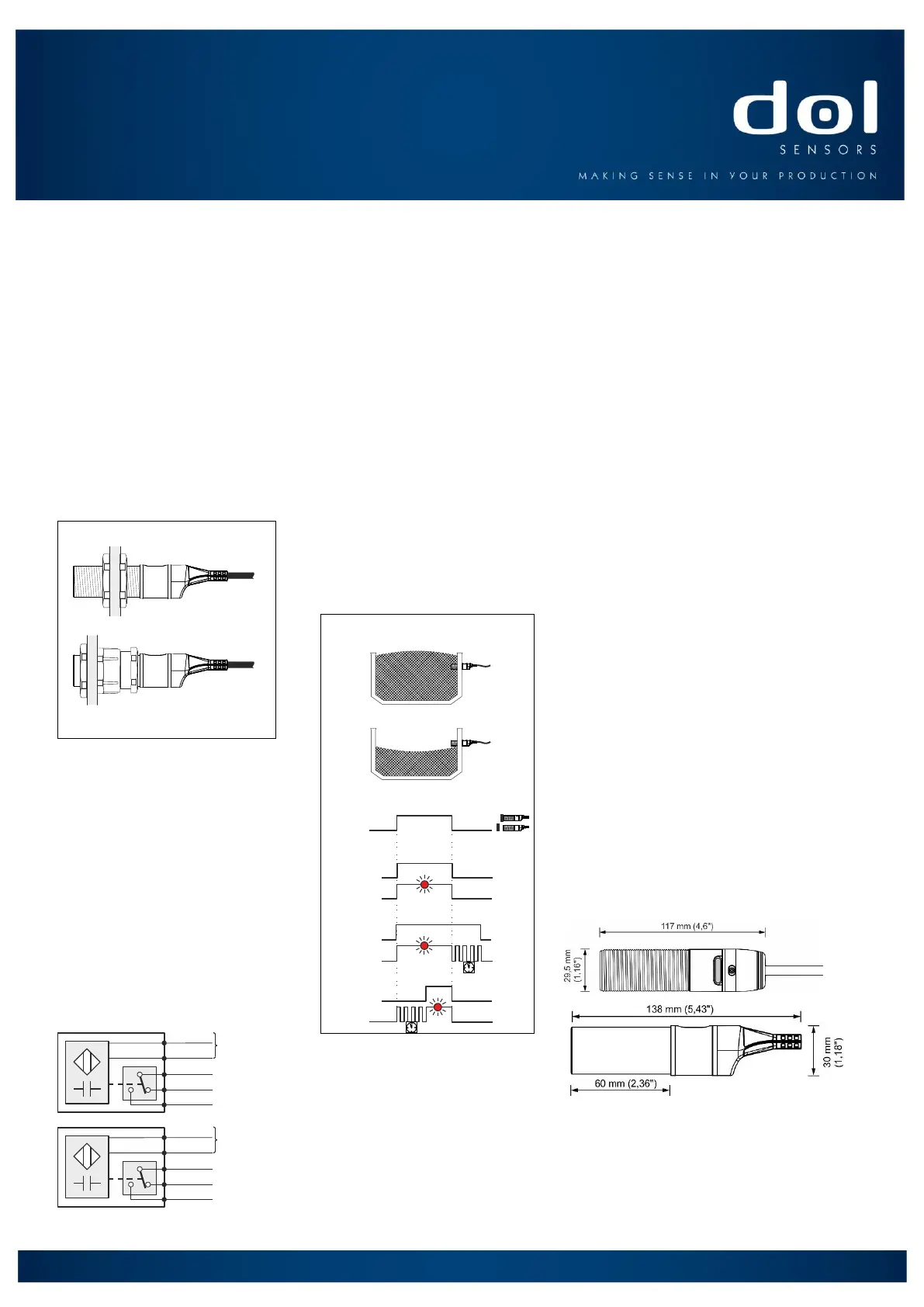 dol
SENSORS
MAKING SENSE IN YOUR PRODUCTION

117 mm (4,6")
29,5 mm (1,16")
138 mm (5,43")
30 mm (1,18")
60 mm (2,36")