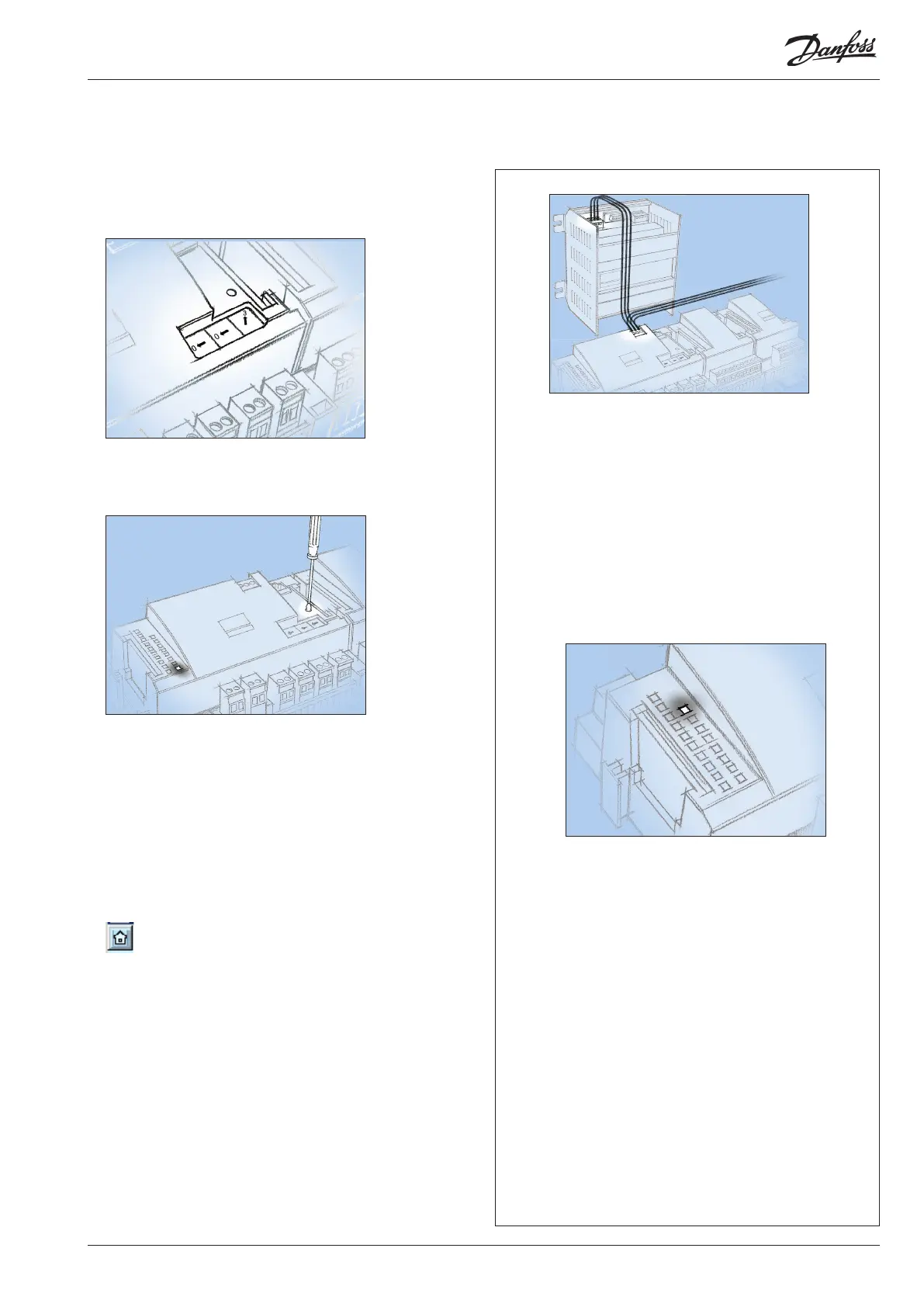 Danfoss