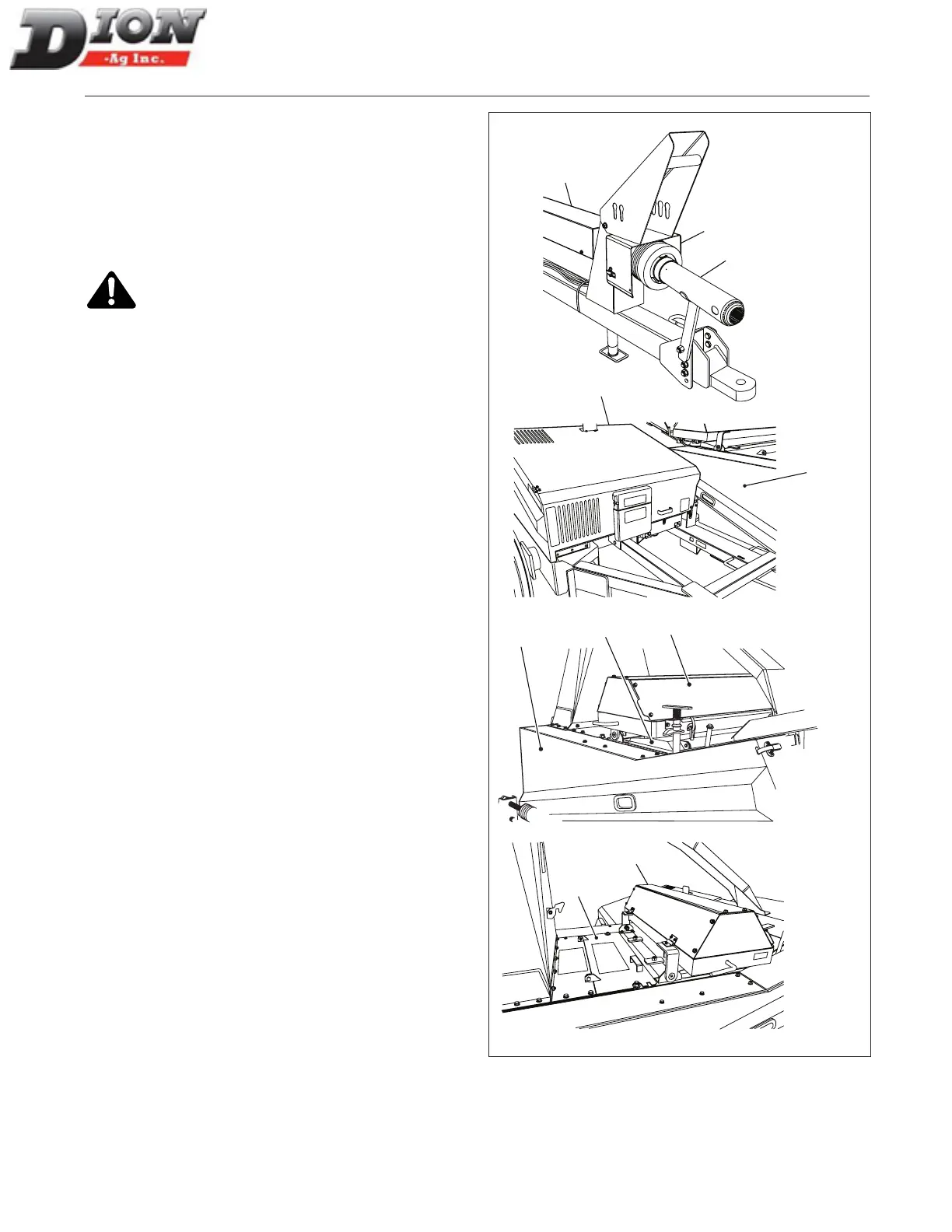 DION
-Ag Inc.