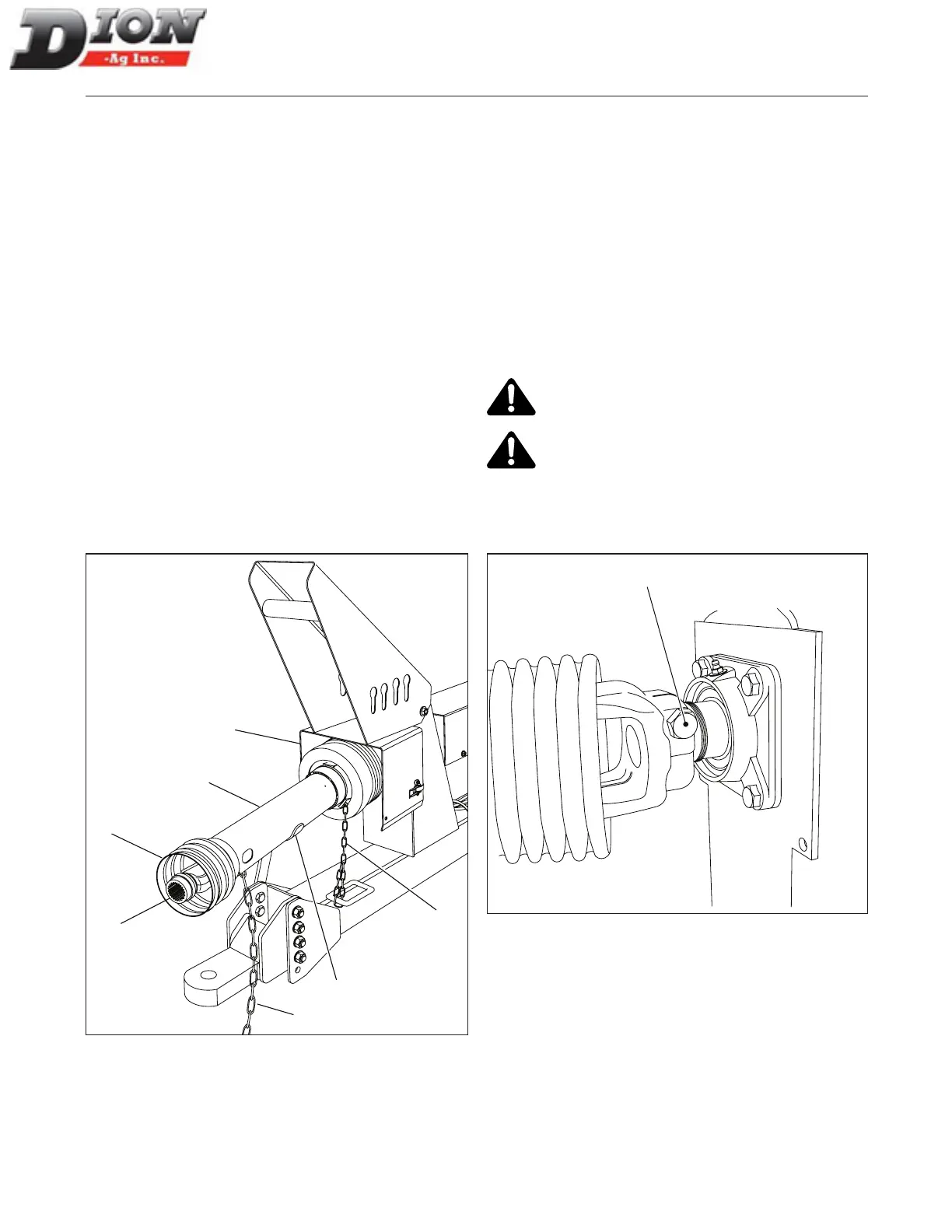 DION
-Ag Inc.