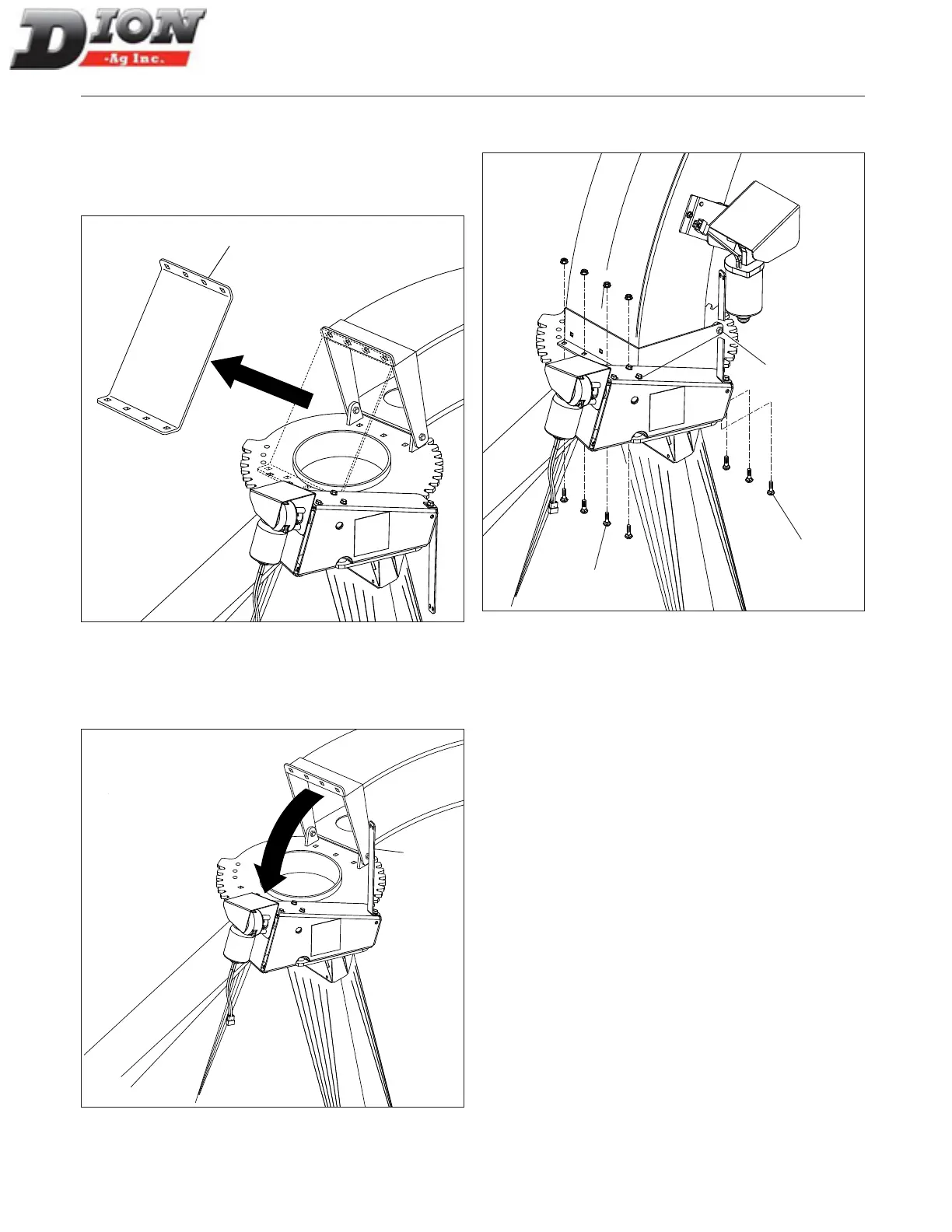 DION
-Ag Inc.