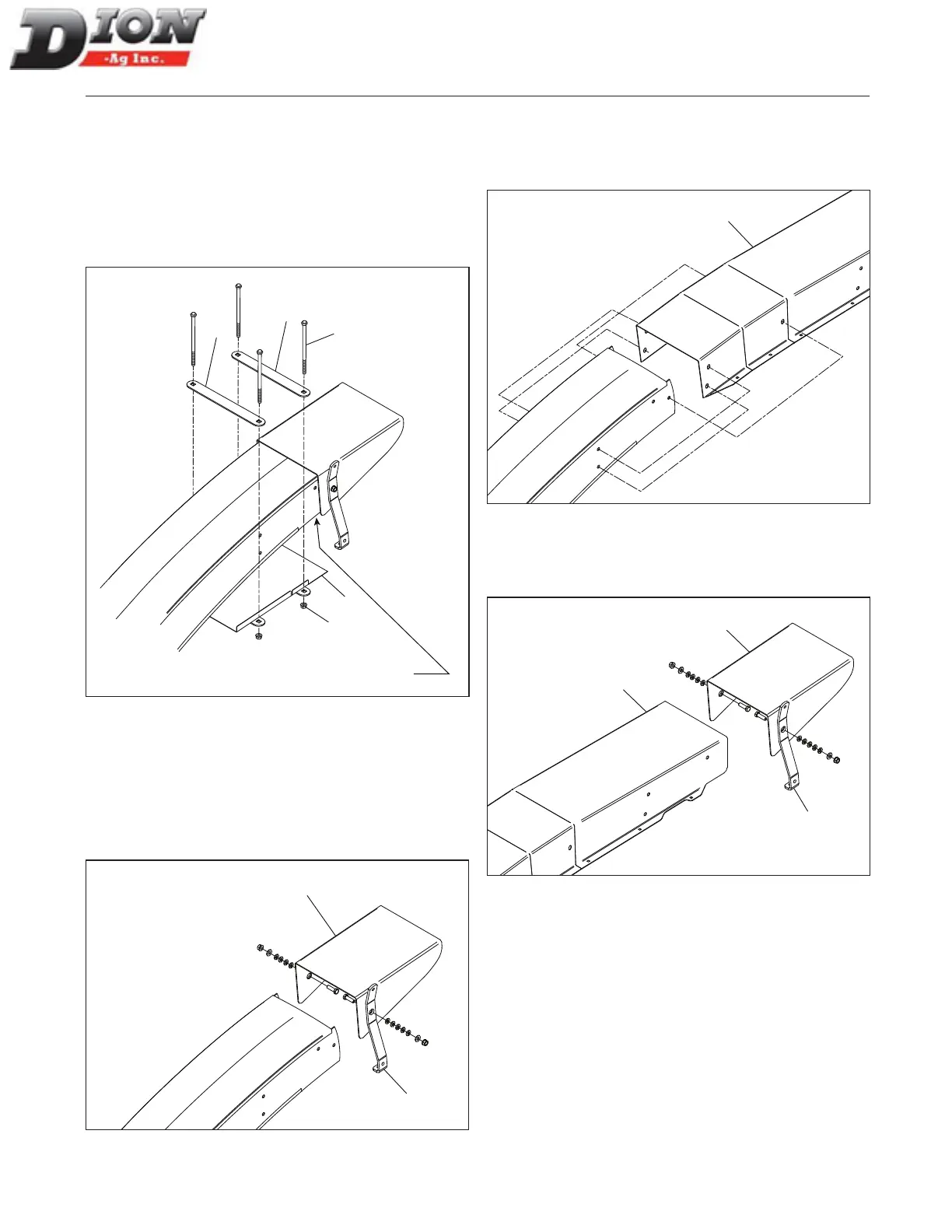 DION
-Ag Inc.