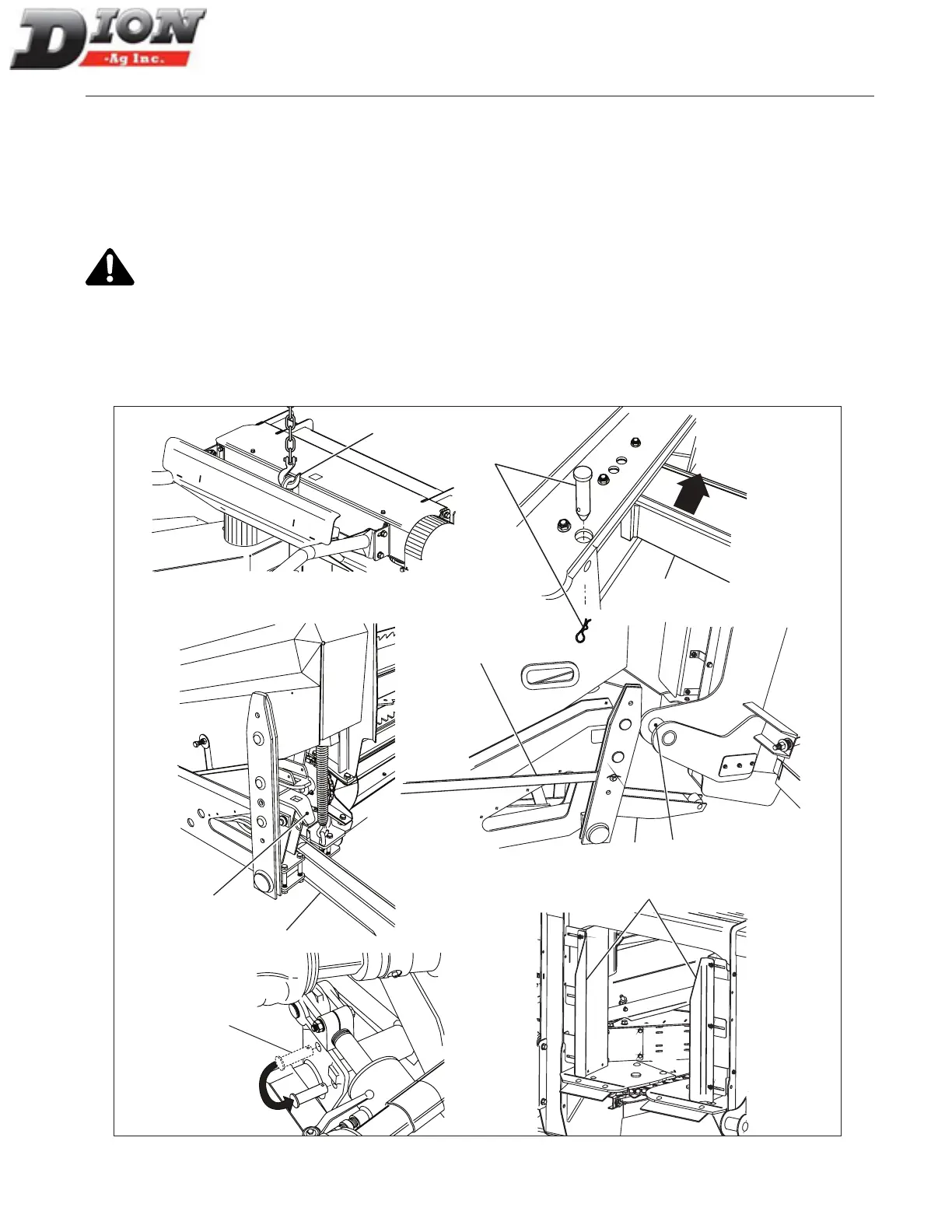 DION
-Ag Inc.