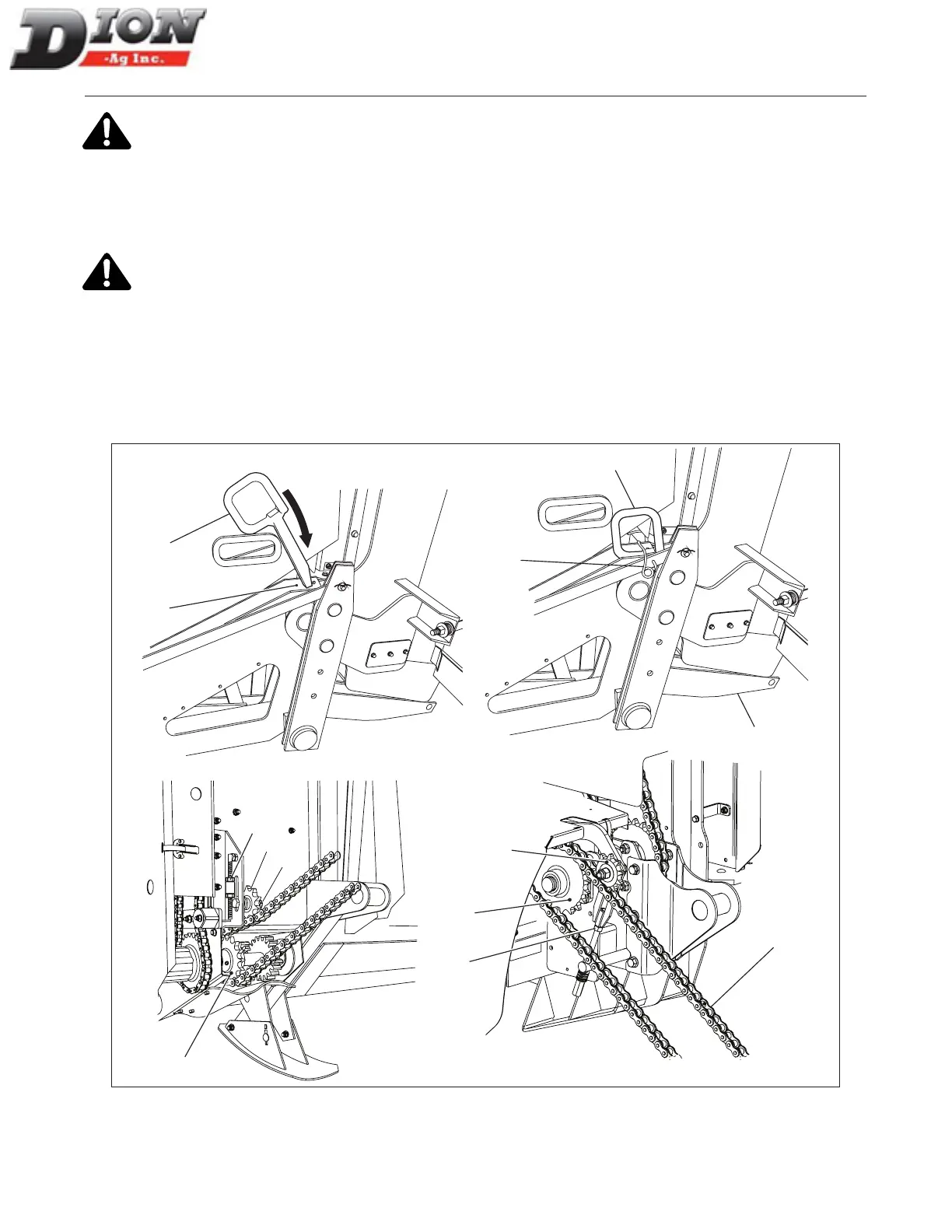 DION
-Ag Inc.