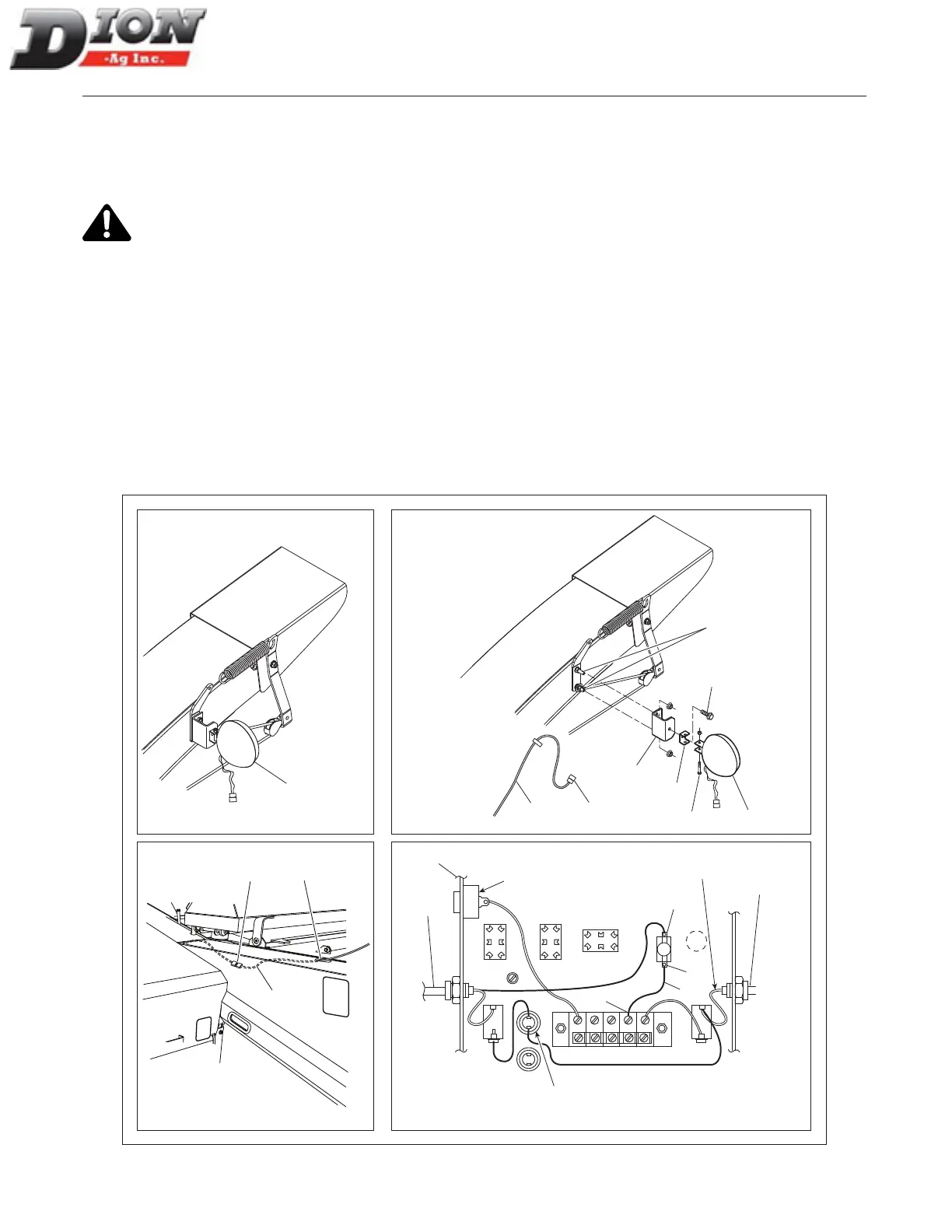 DION
-Ag Inc.