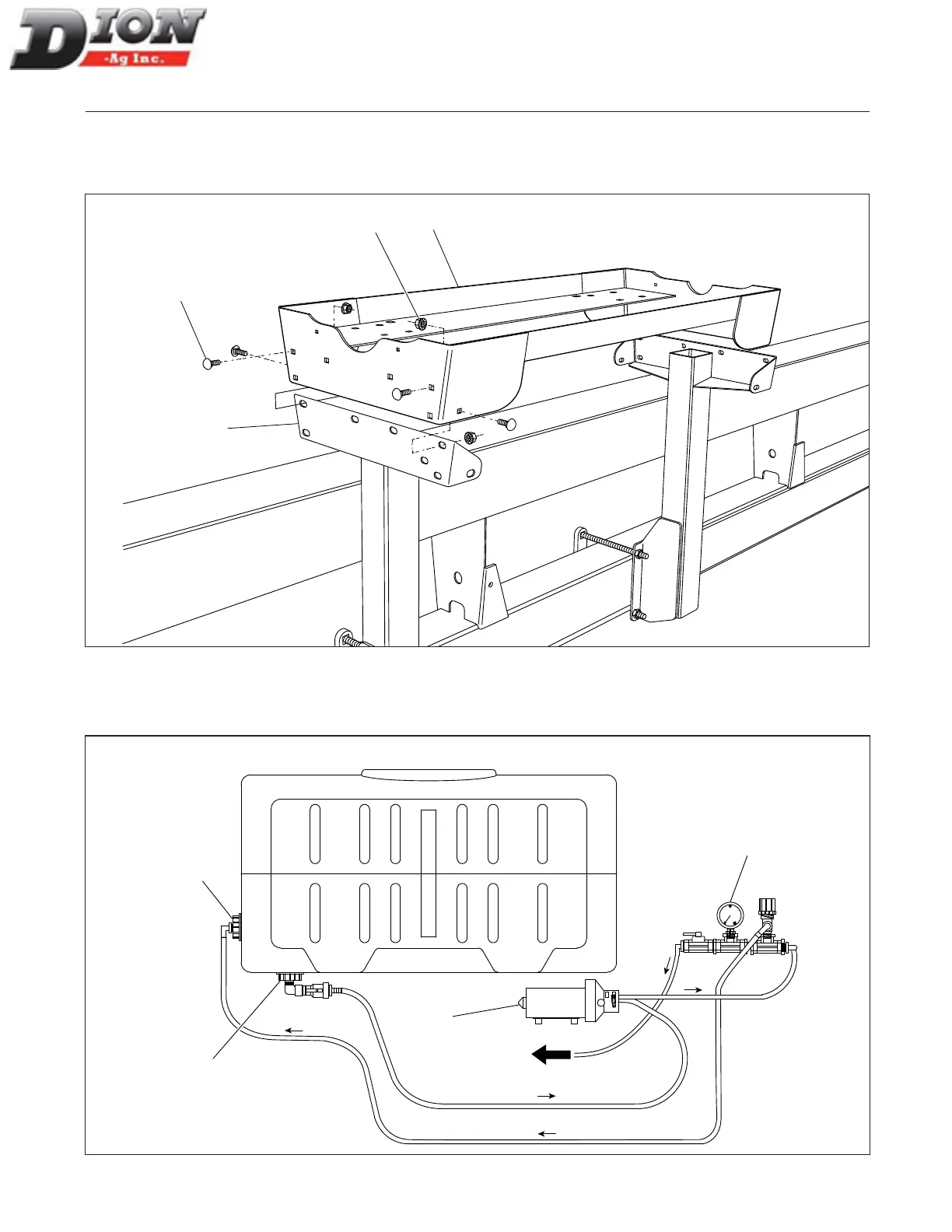 DION
-Ag Inc.