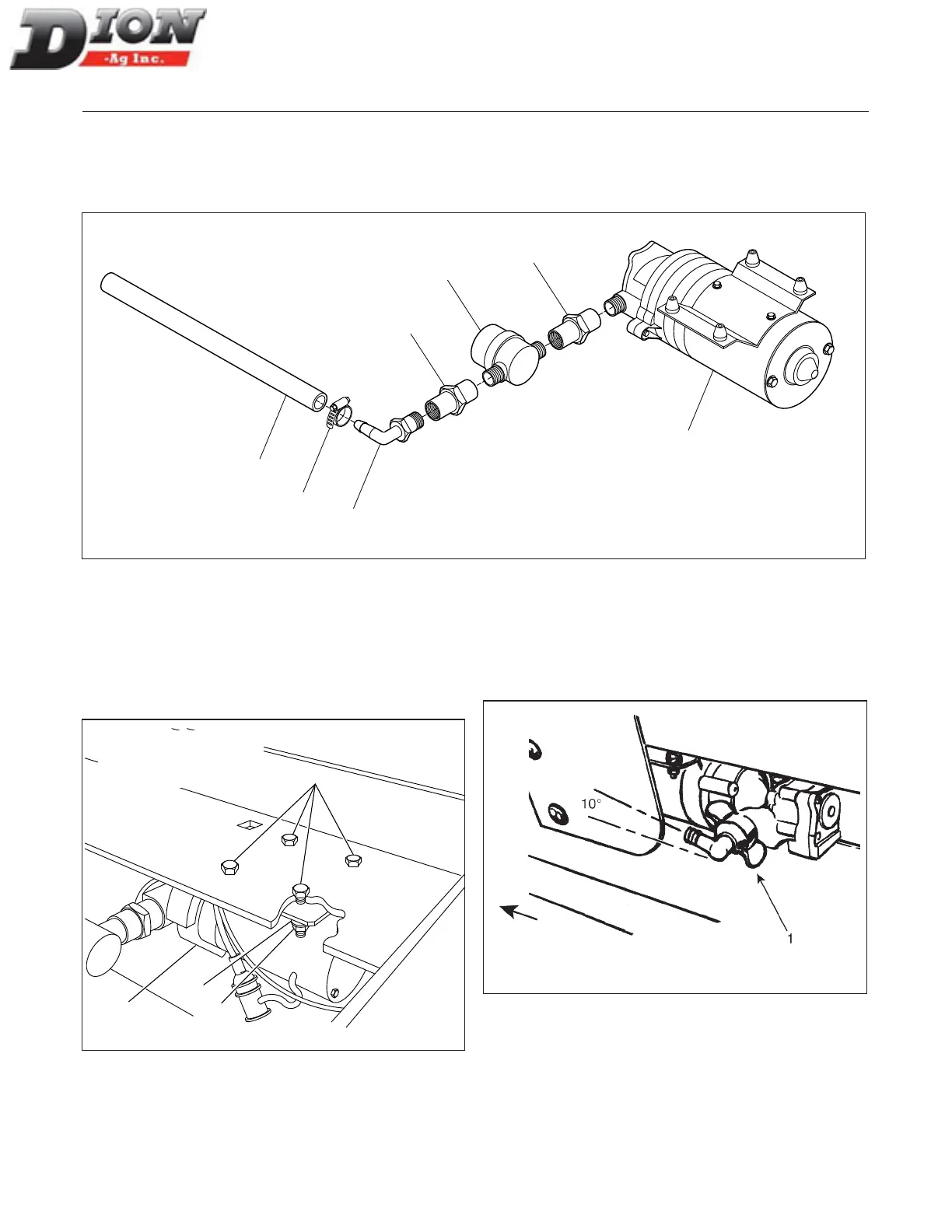 DION
-Ag Inc.

10°

1