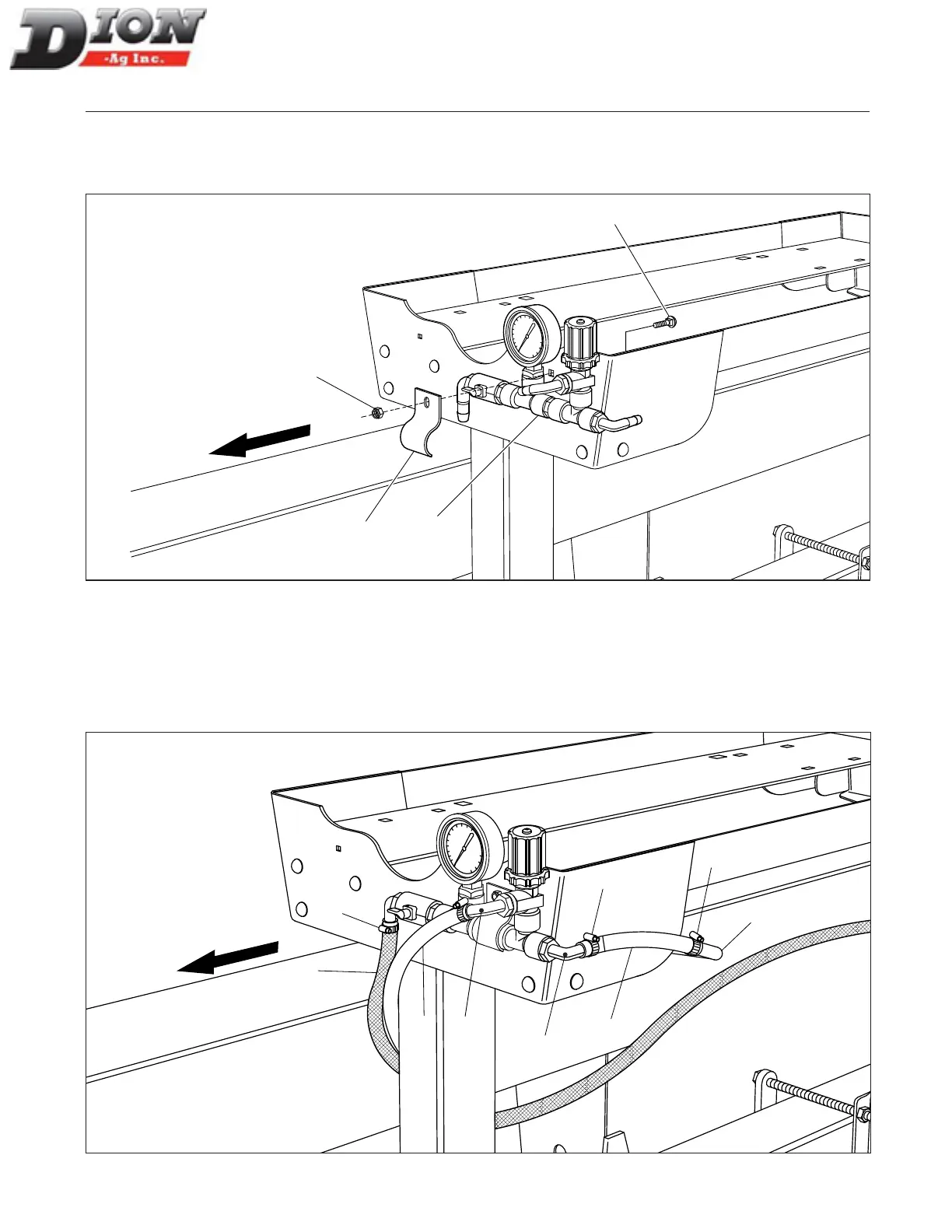 DION
-Ag Inc.