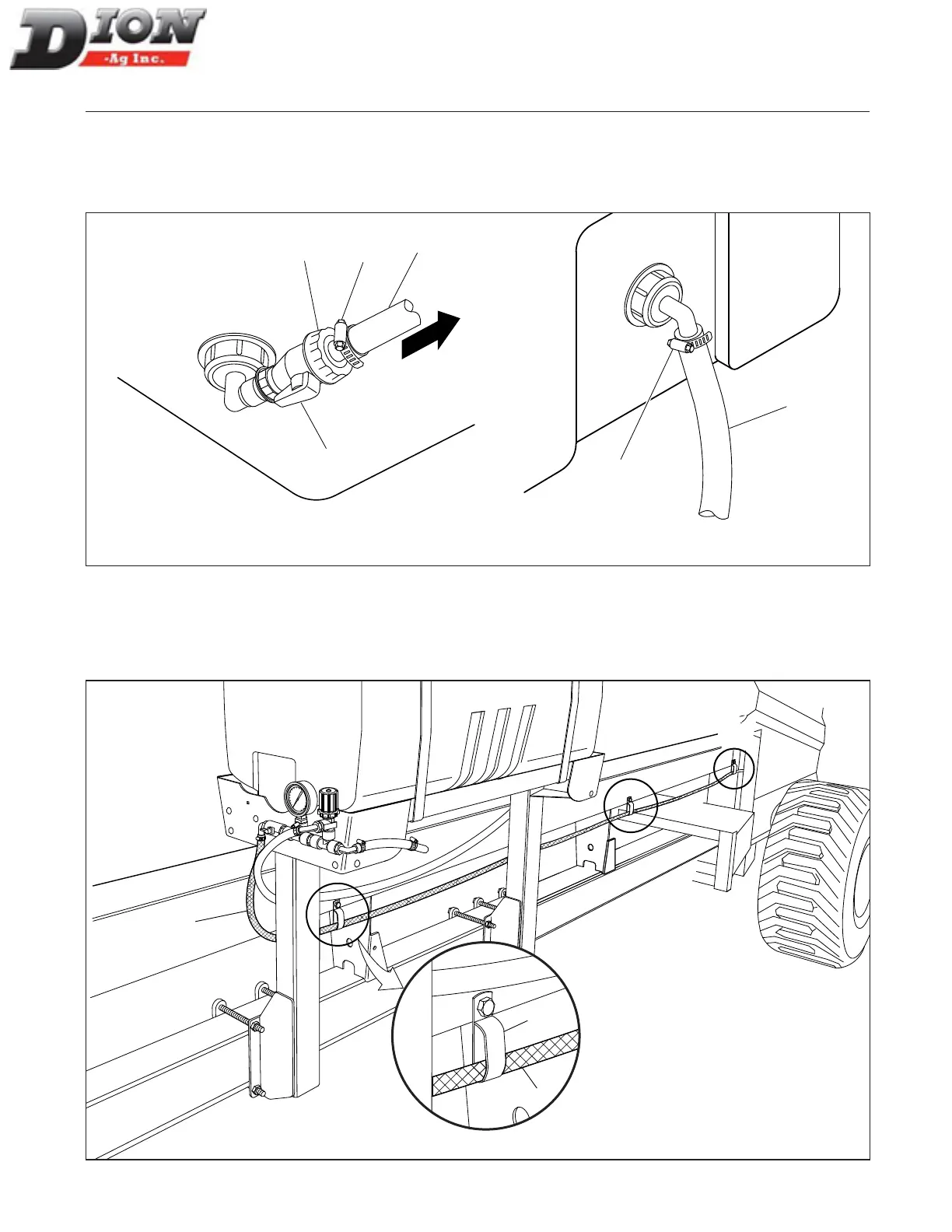 DION
-Ag Inc.