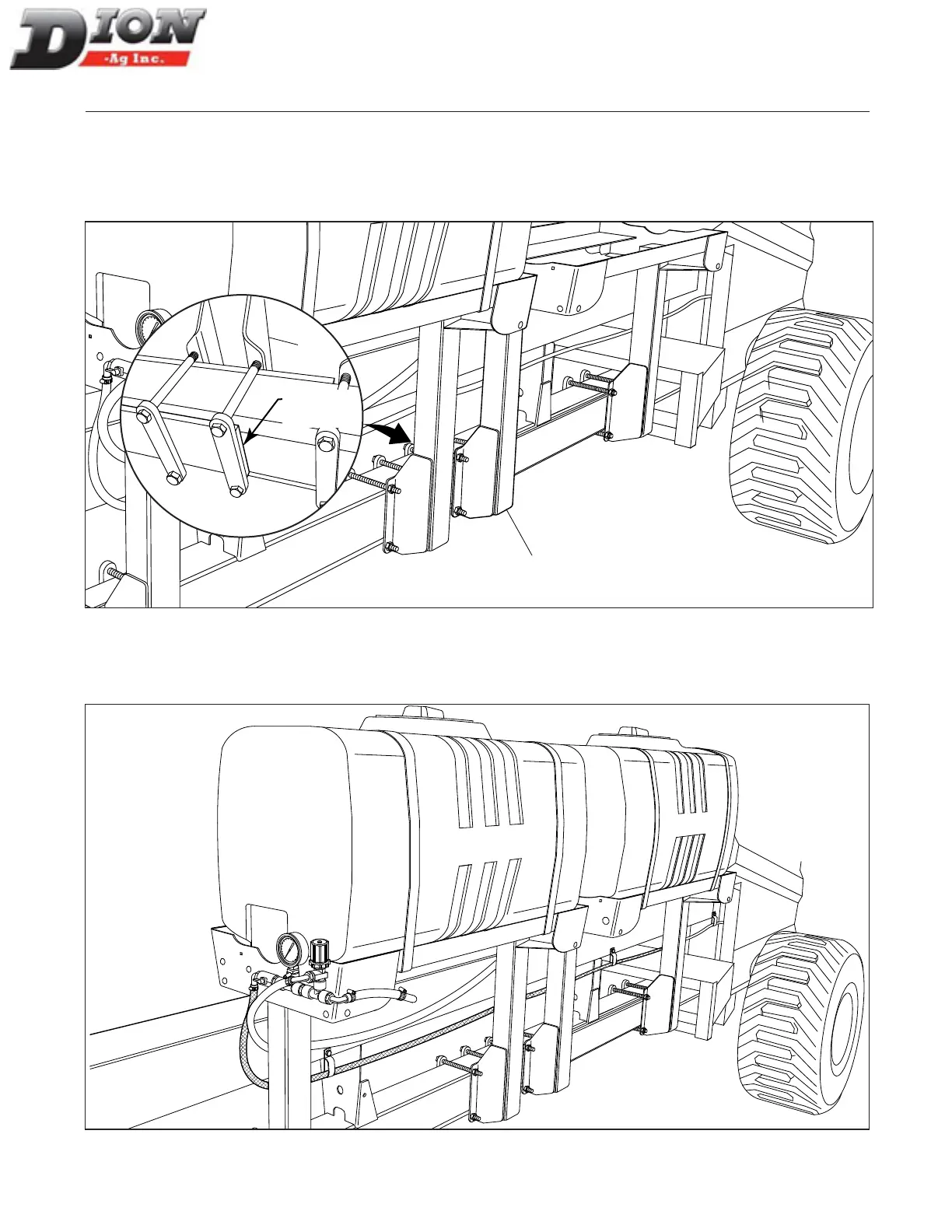 DION
-Ag Inc.