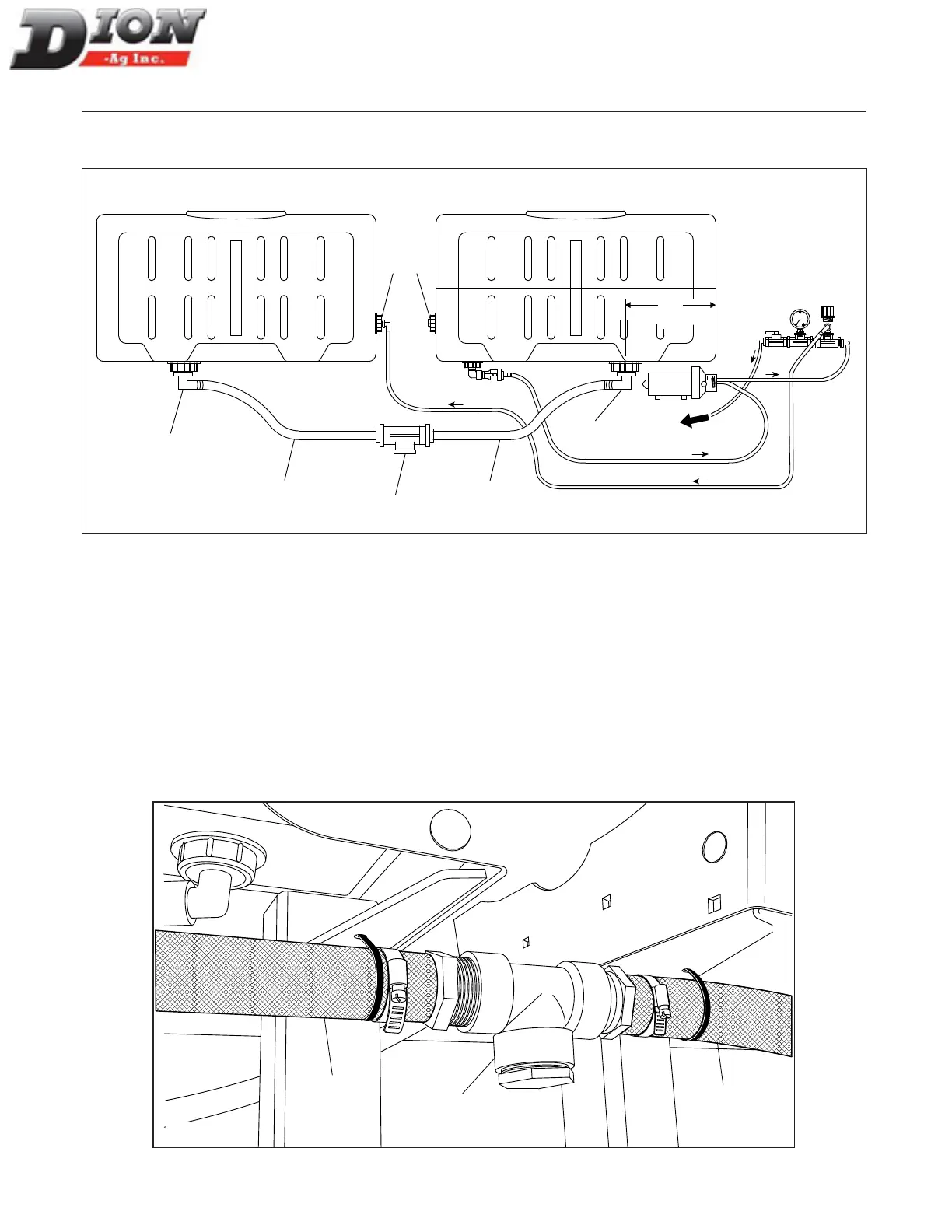 DION
-Ag Inc.