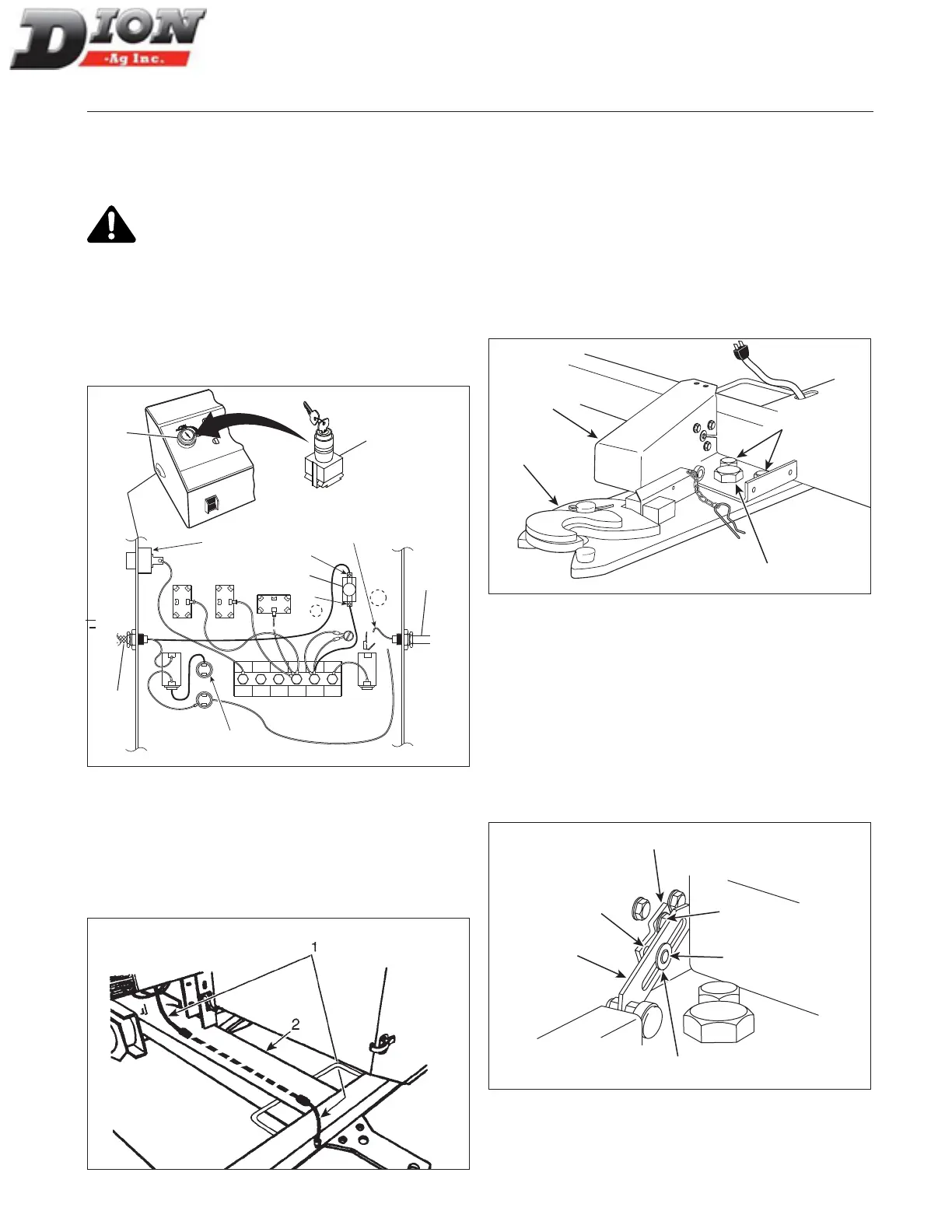 DION
-Ag Inc.

1

2