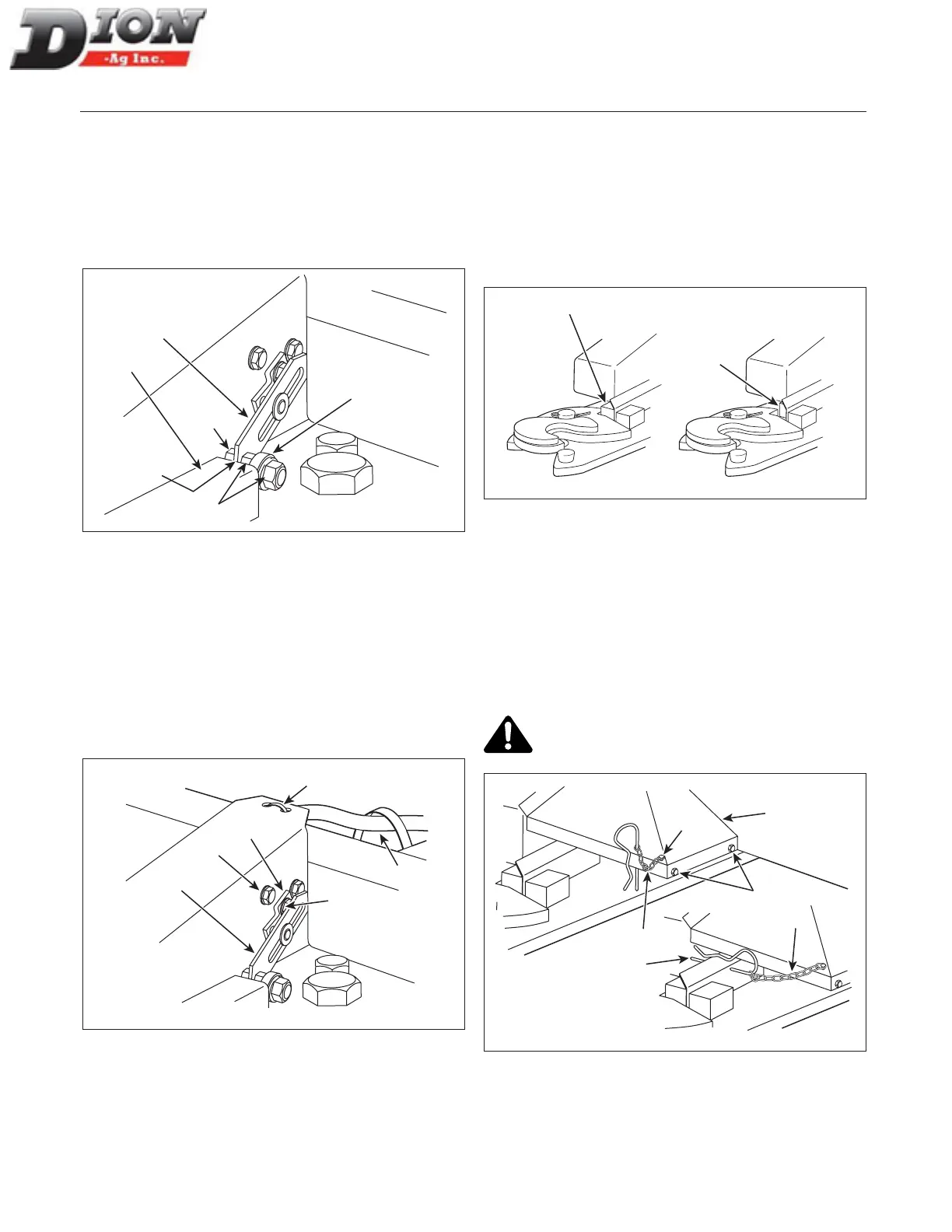 DION
-Ag Inc.